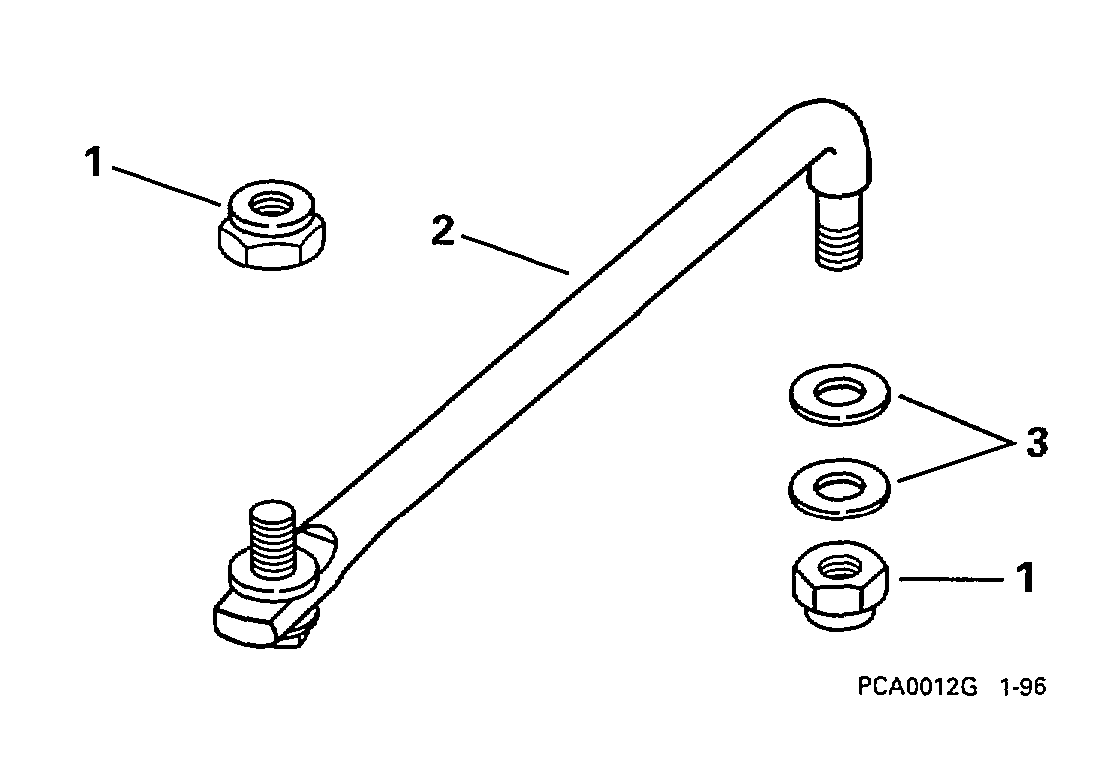 1
2
3
1
PCA0012G 1-96