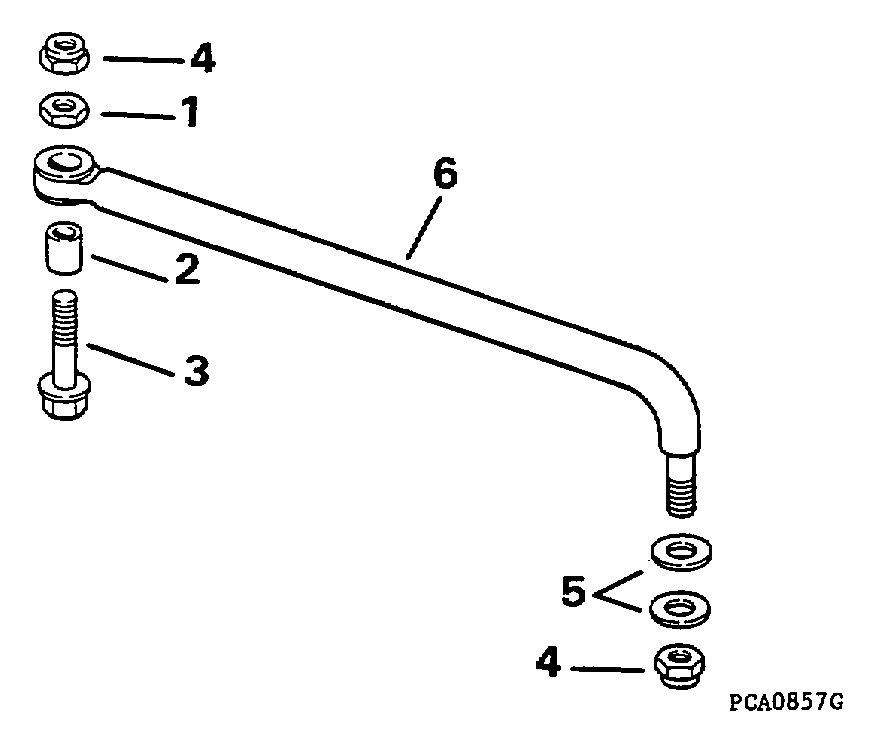 4
1
6
2
3
5
4
PCA0857G