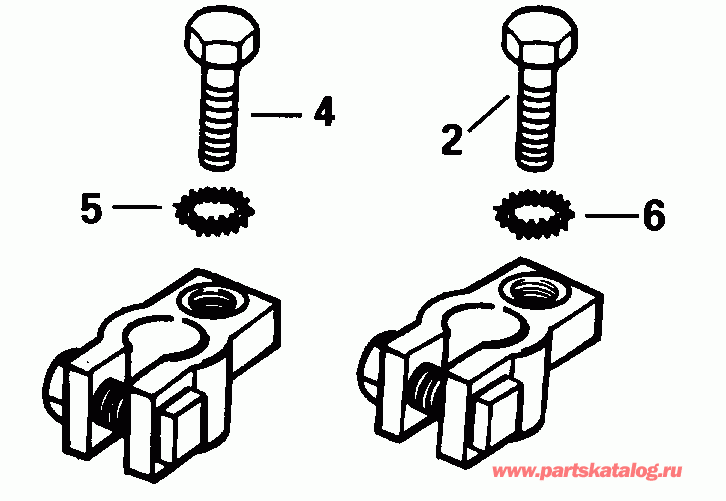 4
2
5
6
www.partskatalog.ru