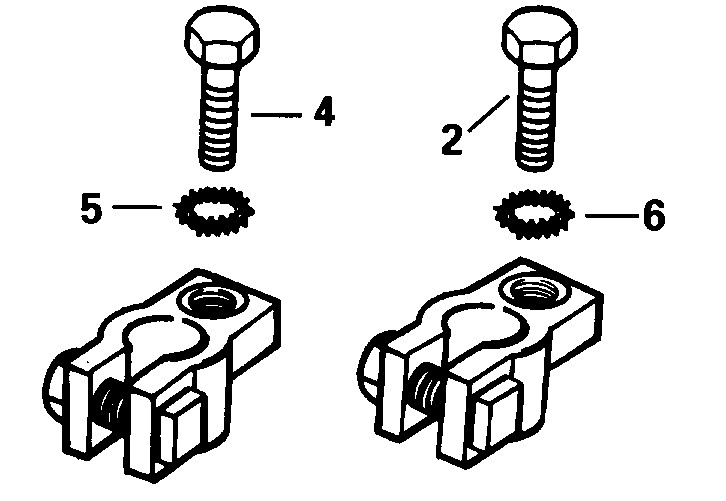 4
2
5
6