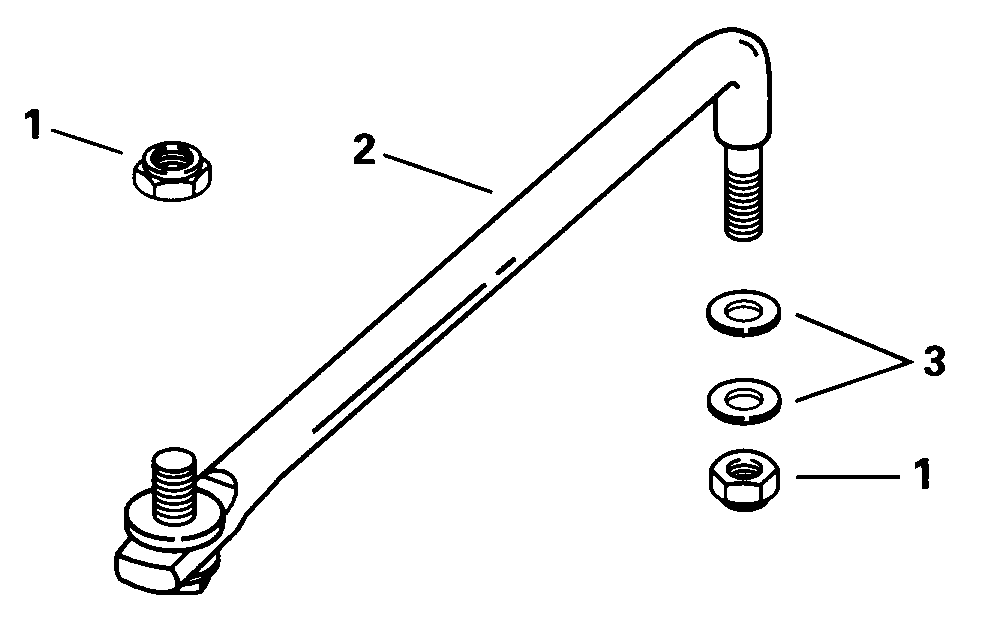 1
2
3
1