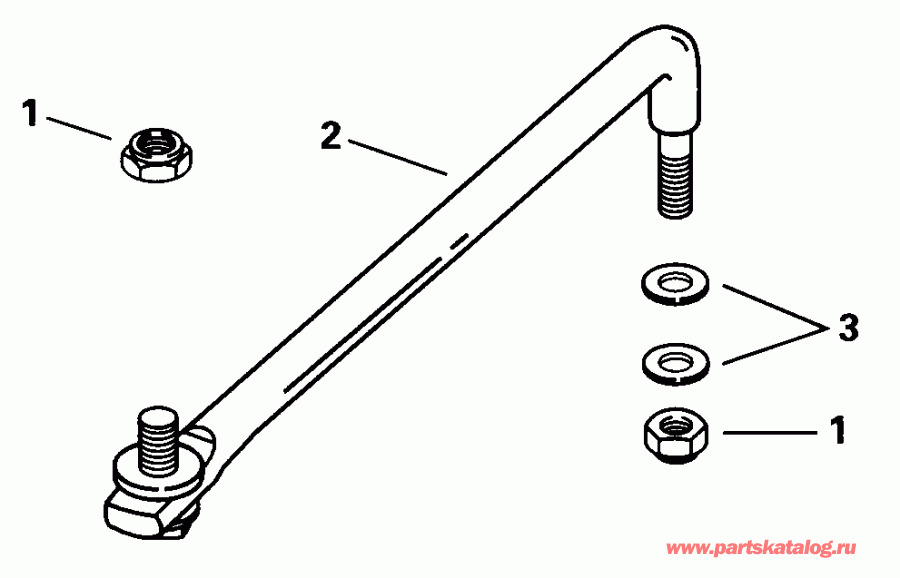 1

2

3

1

www.partskatalog.ru