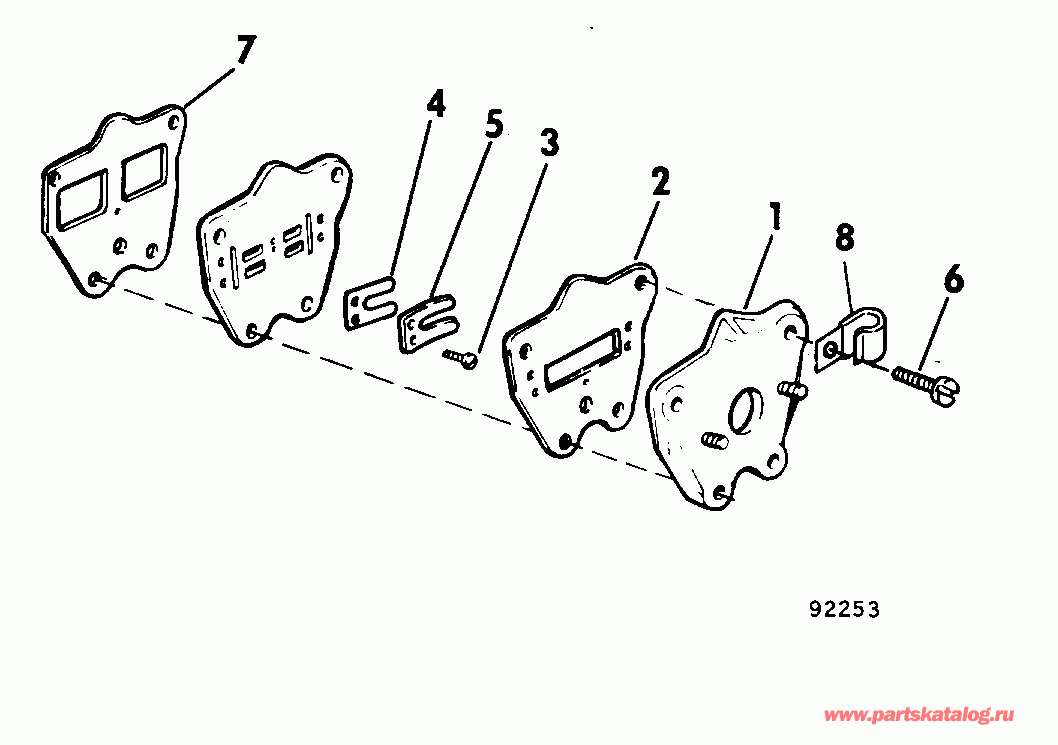 7
4
5
3
2
1
8
6
92253
www.partskatalog.ru