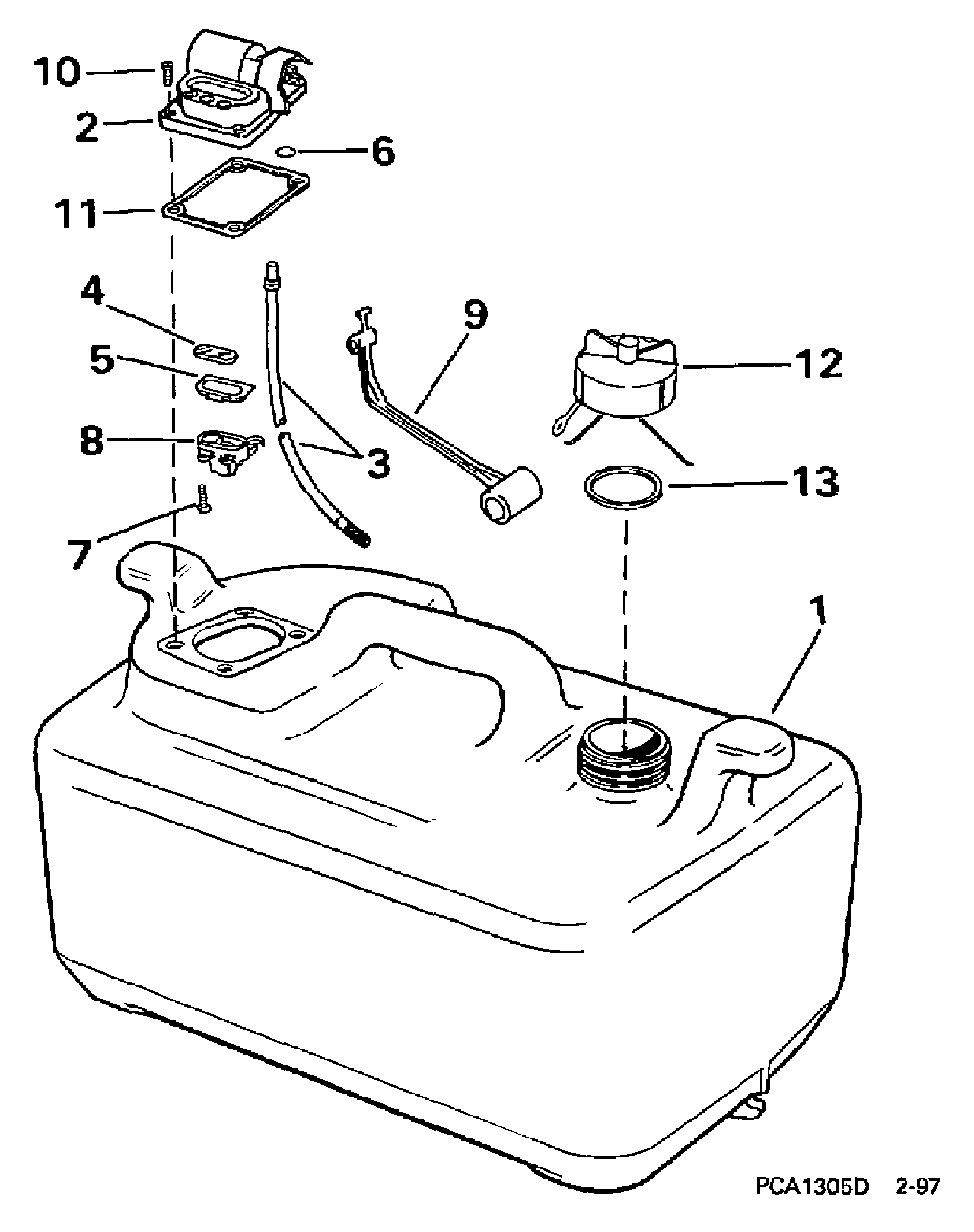 10
2
6
11
4
5
9
12
8
3
13
7
1
PCA1305D 2-97