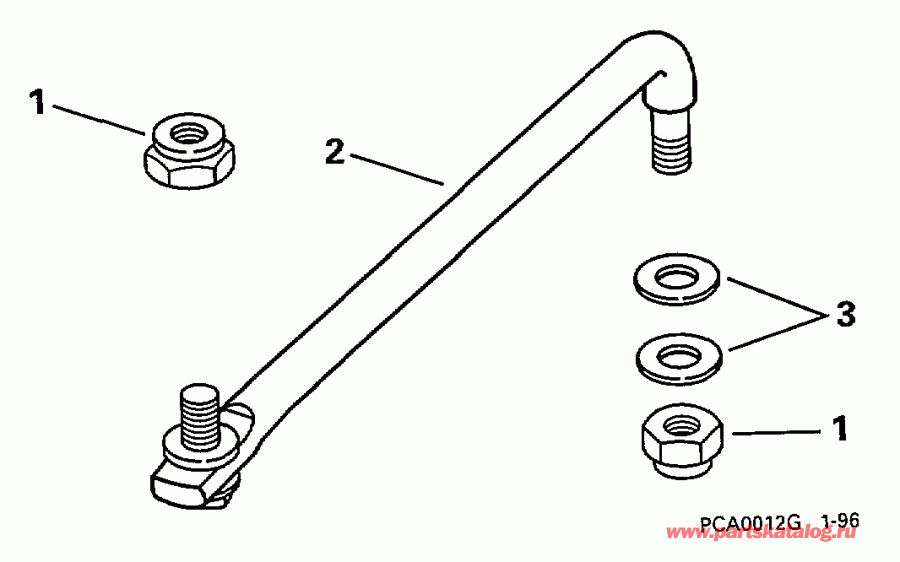 1

2

3

1

PCA0012G 1-96

www.partskatalog.ru