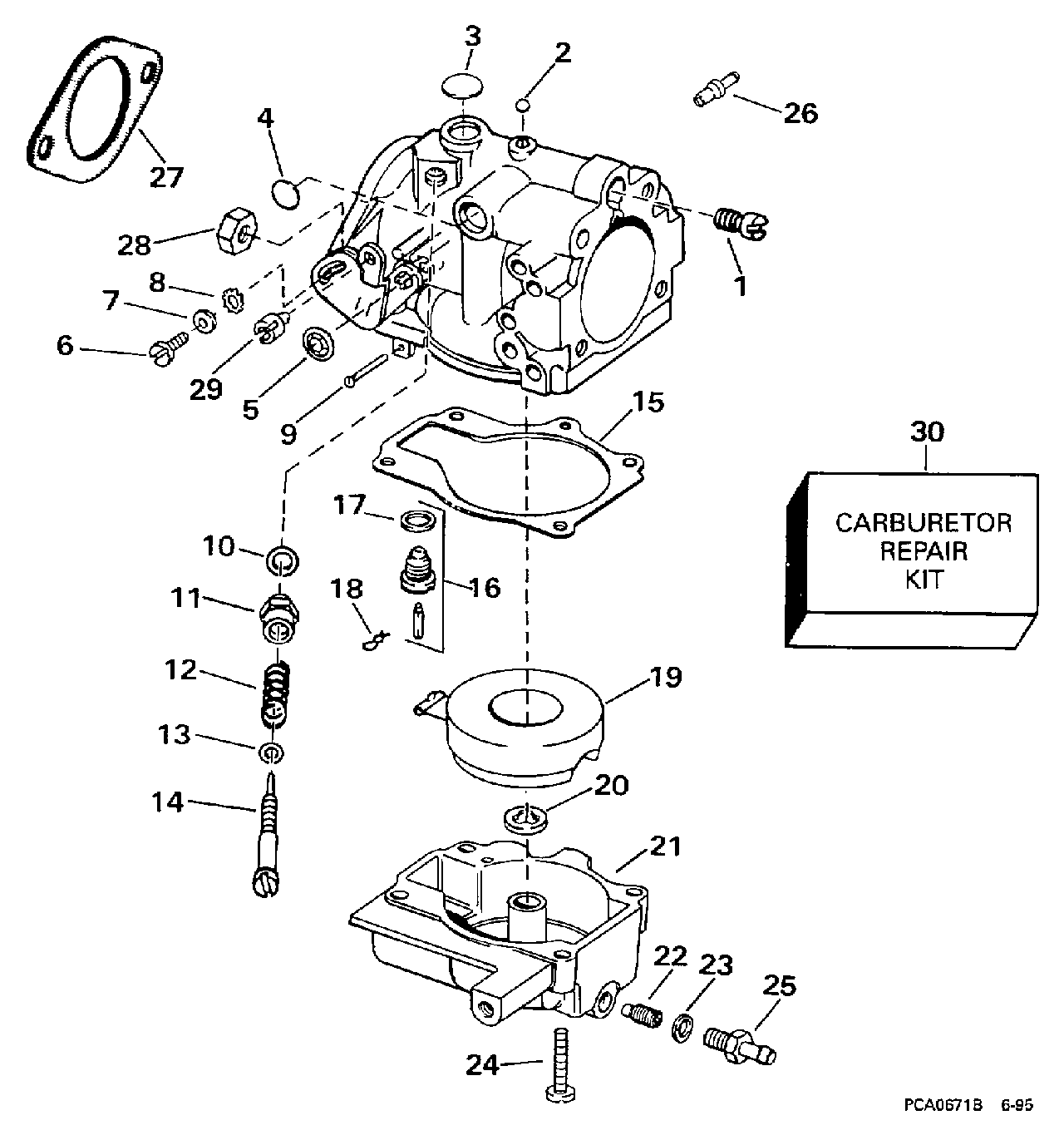 3
2
26
4
27
28
1
8
7
6
29
5
9
15
30
CARBURETOR REPAIR KIT
17
10
16
18
11
12
19
13
14
20
21
22
23
25
24
PCA0671B 6-95