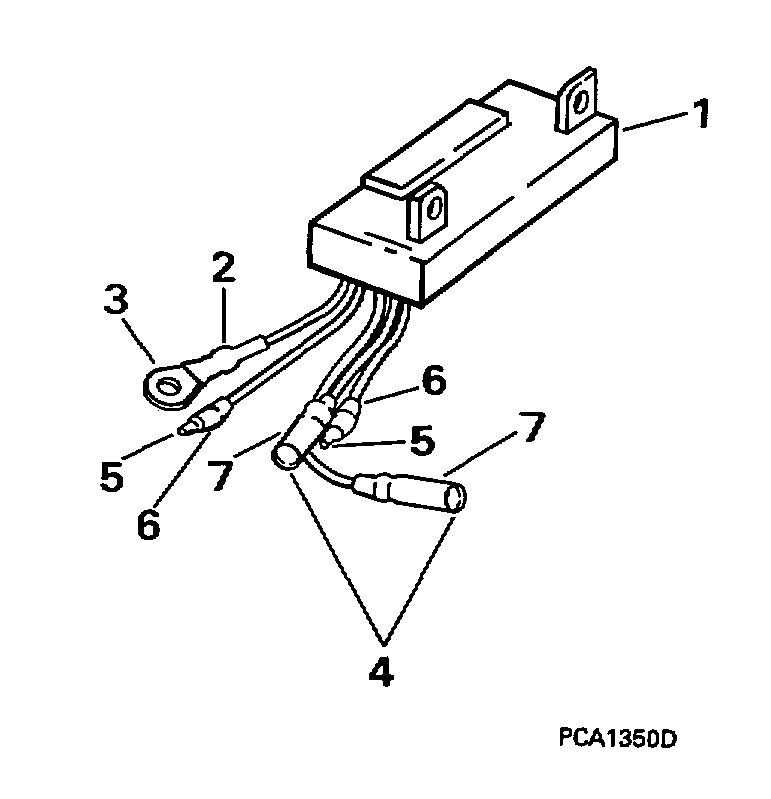 1
2
3
6
5
7
5
7
6
4
PCA1350D