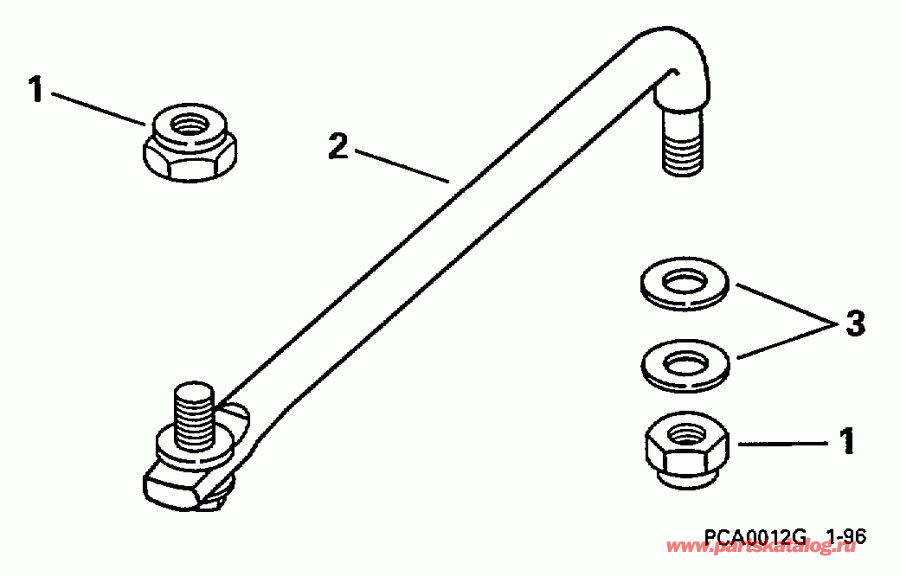 1

2

3

1

PCA0012G 1-96

www.partskatalog.ru