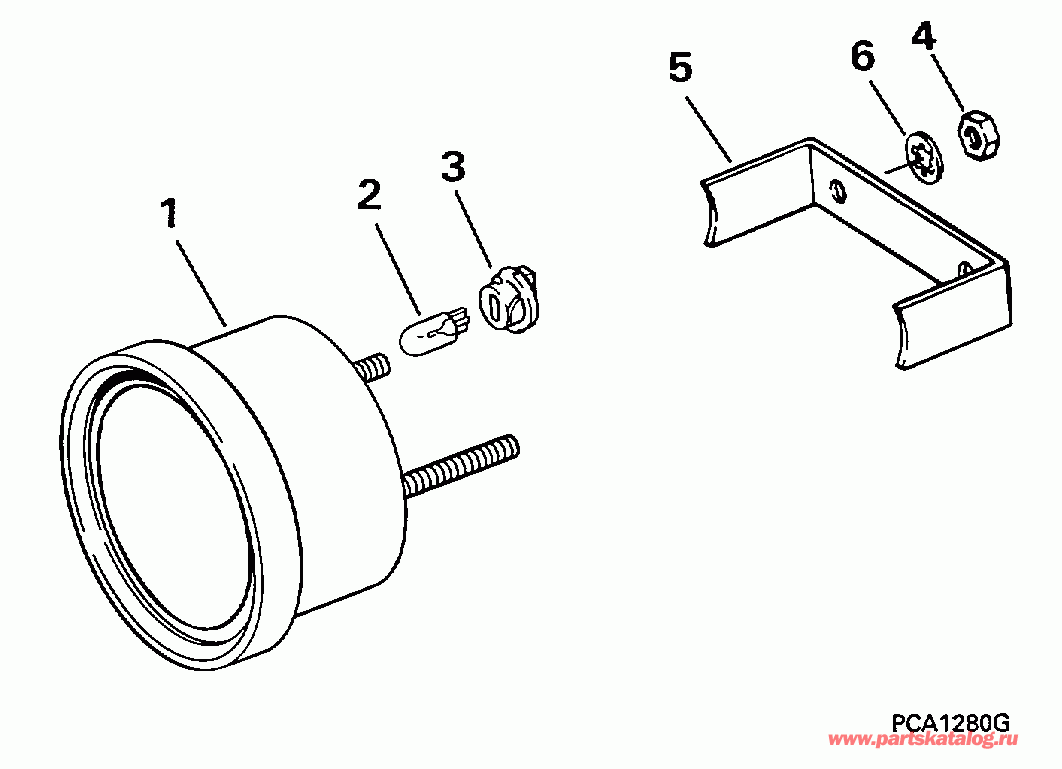 1
2
3
5
6
4
PCA1280G
www.partskatalog.ru