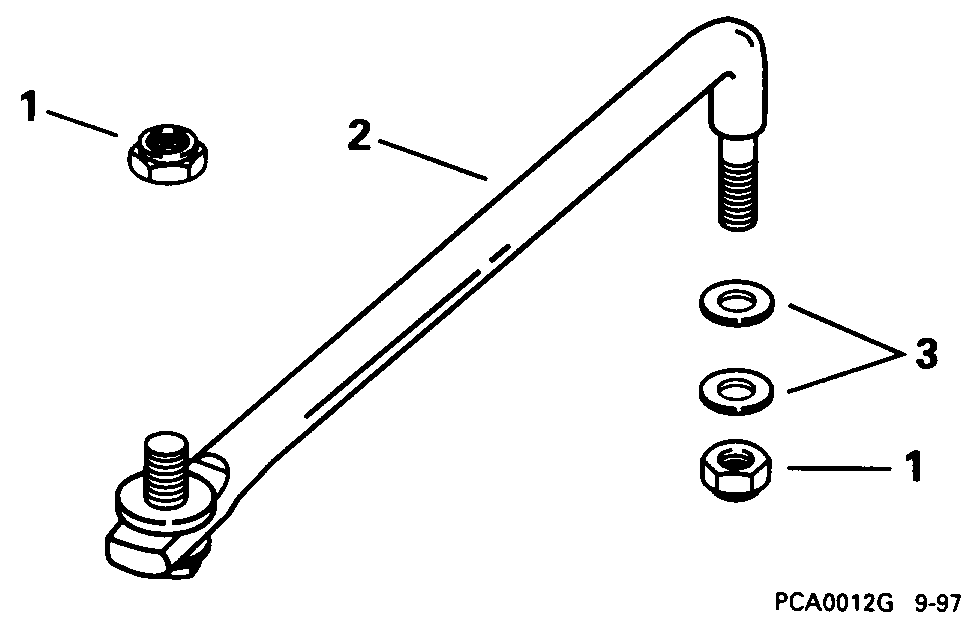 1
2
3
1
PCA0012G 9-97