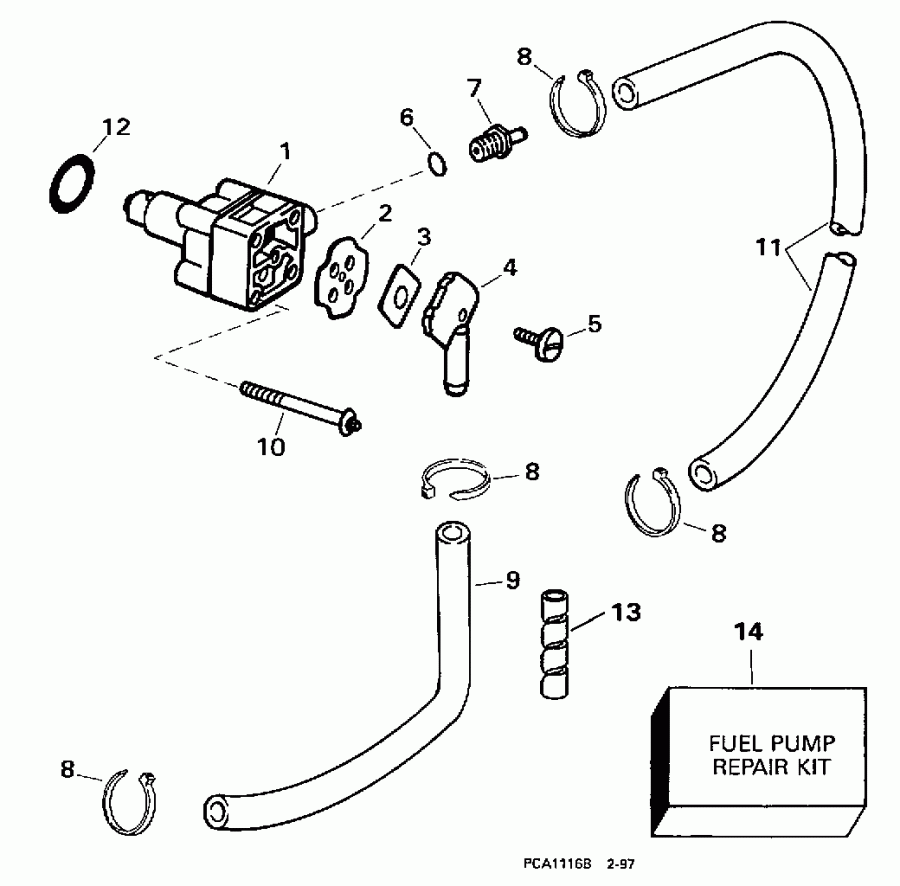 12
1
6
7
8
2
3
4
5
11
10
8
8
9
13
14
FUEL PUMP REPAIR KIT
8
PCA1116B 2-97