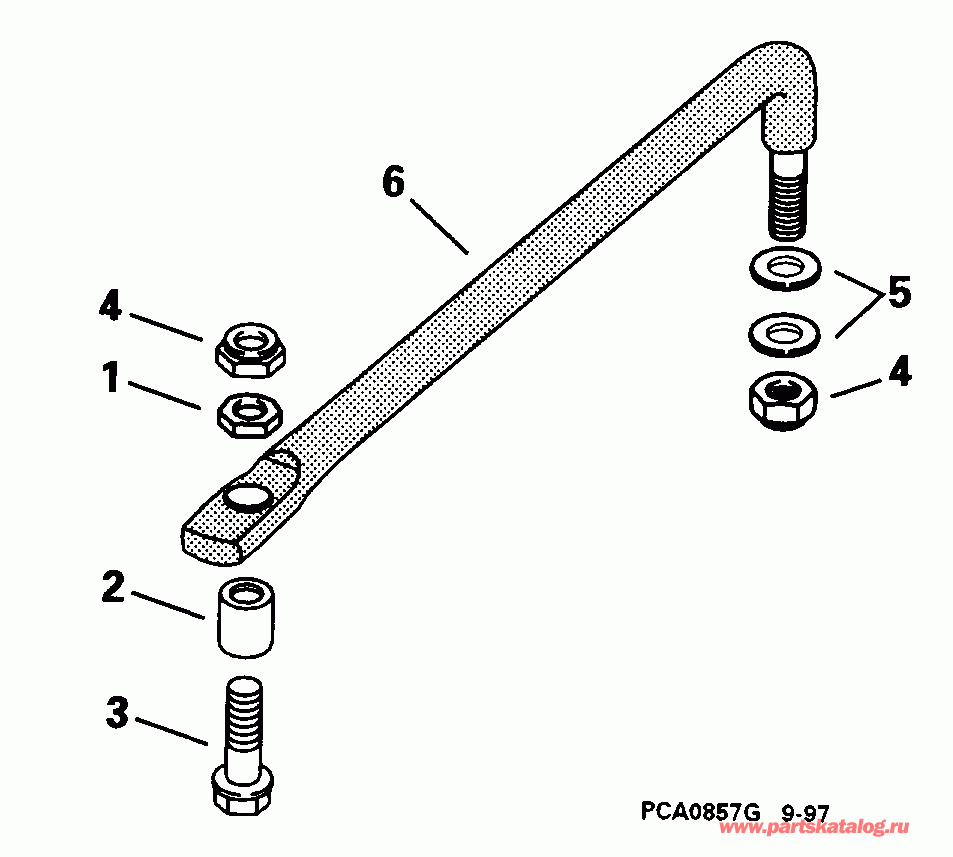 6
4
1
5
4
2
3
PCA0857G 9-97
www.partskatalog.ru