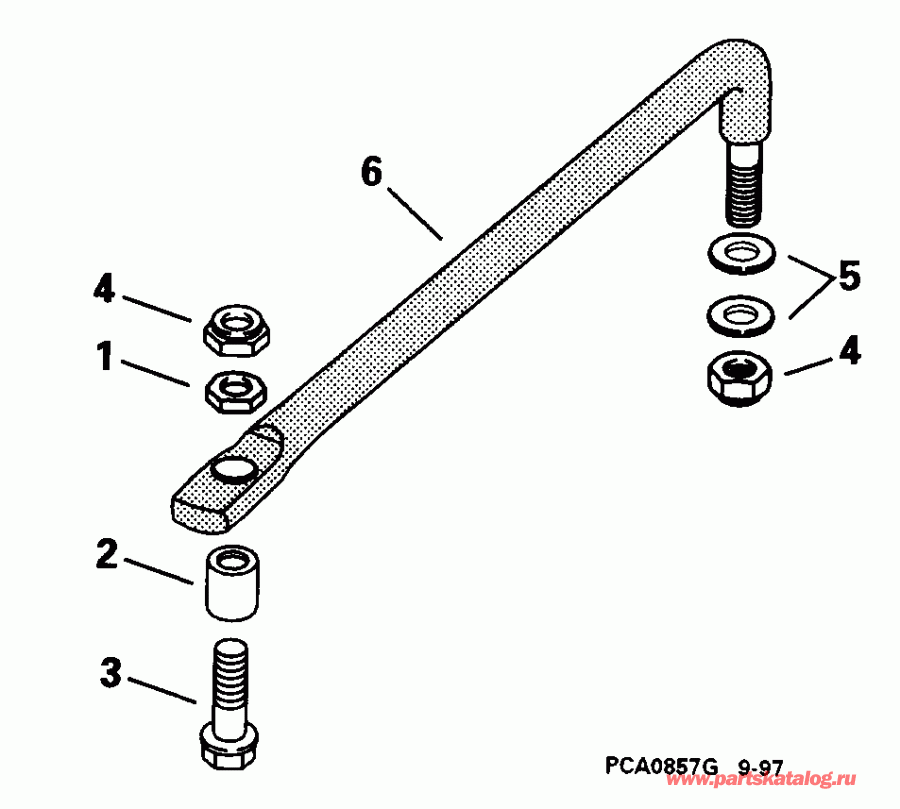 6

4

1

5

4

2

3

PCA0857G 9-97

www.partskatalog.ru