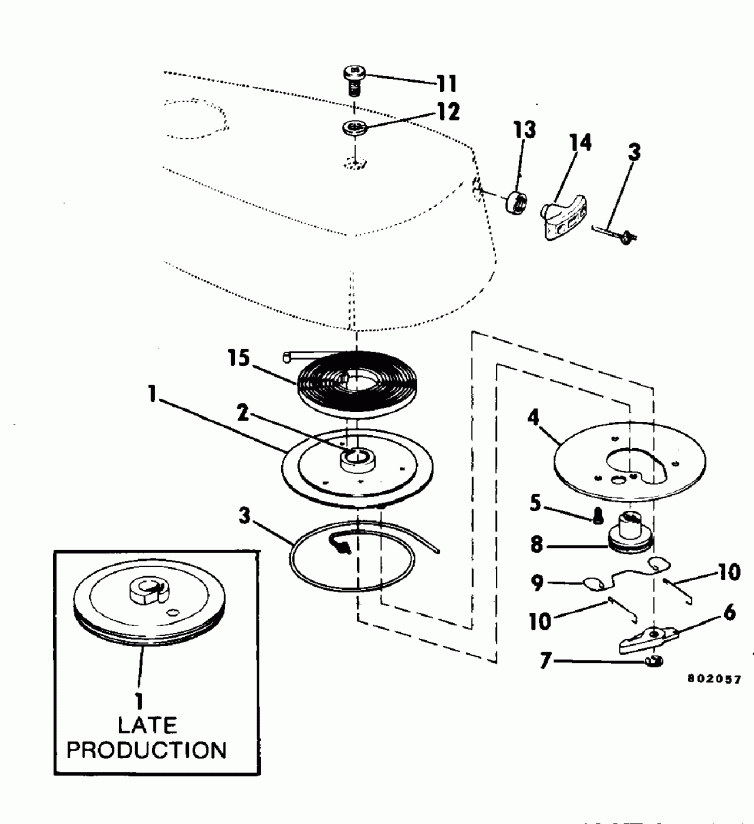 11
12
13
14
3
15
1
2
4
5
8
3
9
10
10
6
7
802057
1
LATE
PRODUCTION