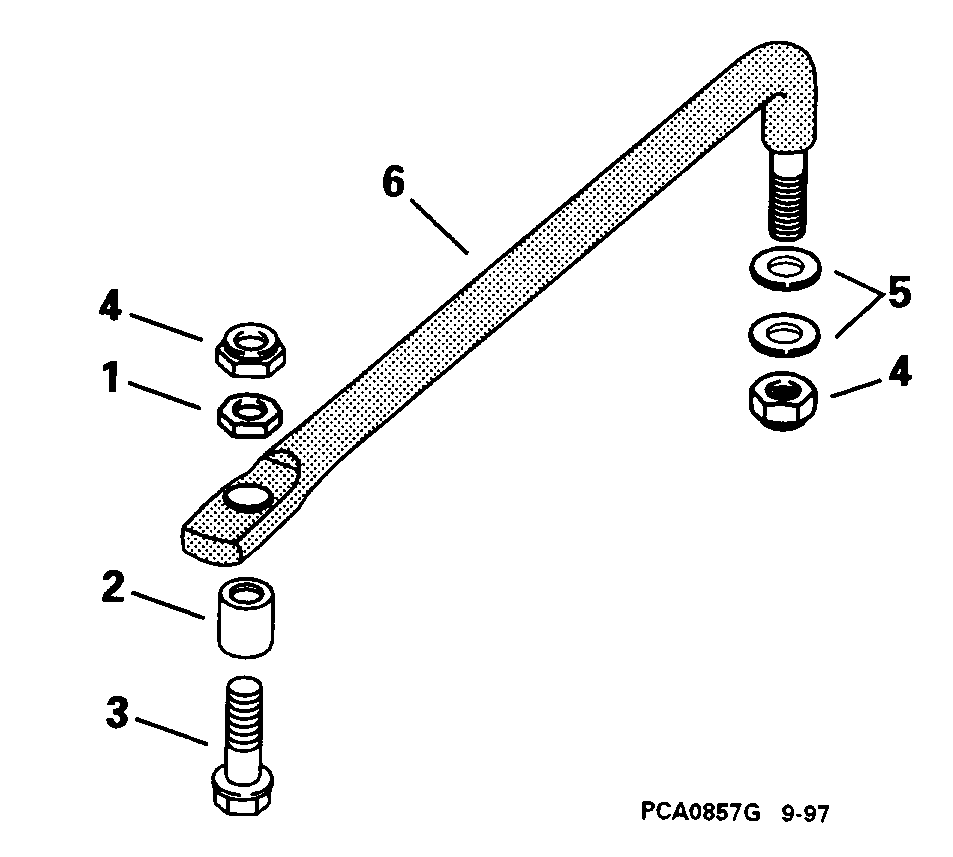 6
4
1
5
4
2
3
PCA0857G 9-97