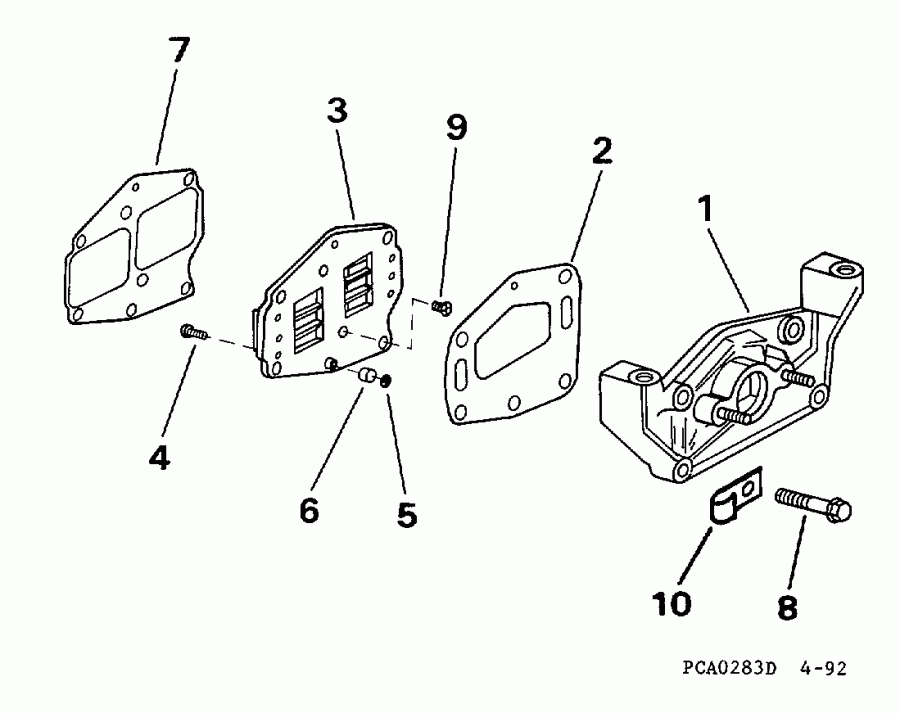 7
3
9
2
1
4
6
5
10
8

PCA0283D 4-92