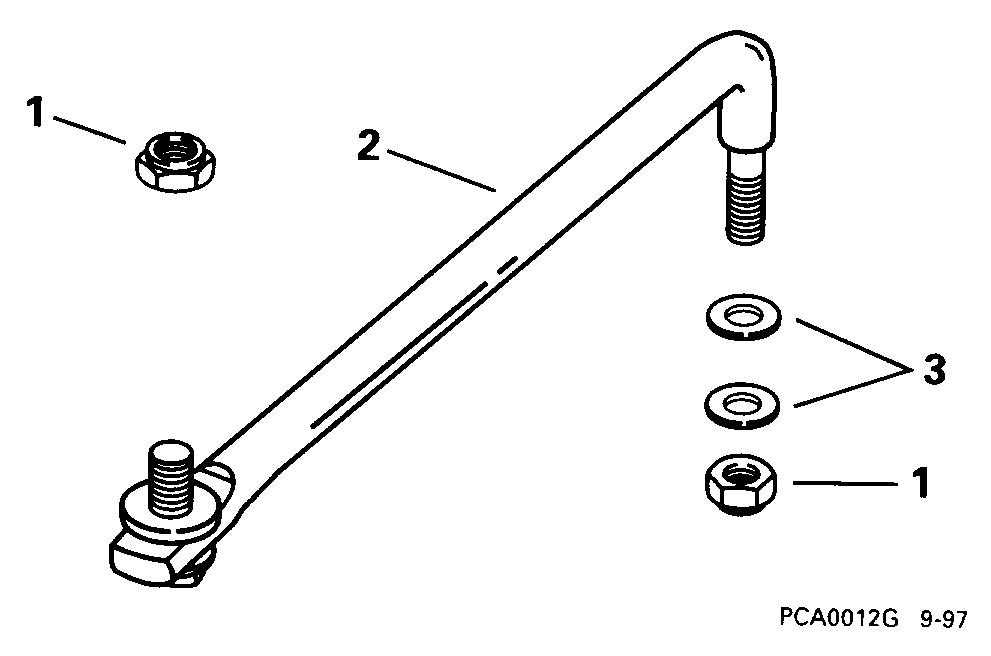 1
2
3
1
PCA0012G 9-97