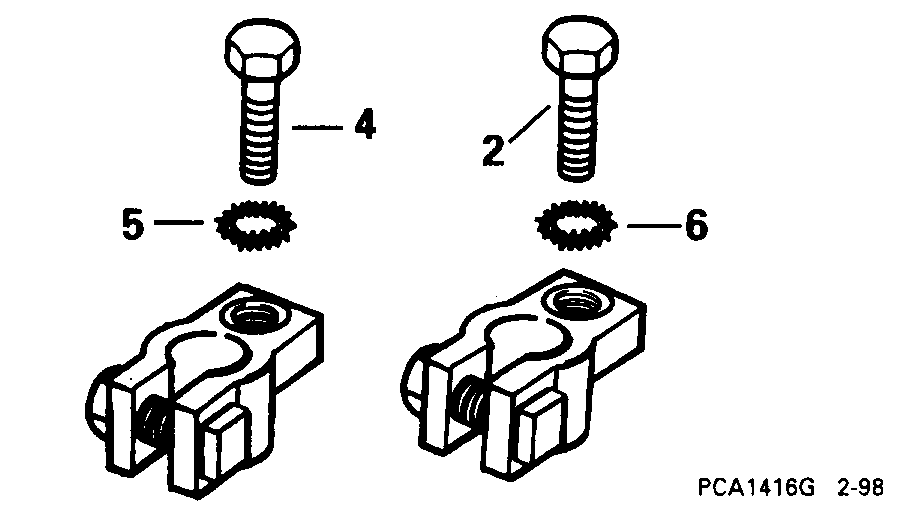 4
2
5
6
PCA1416G 2-98