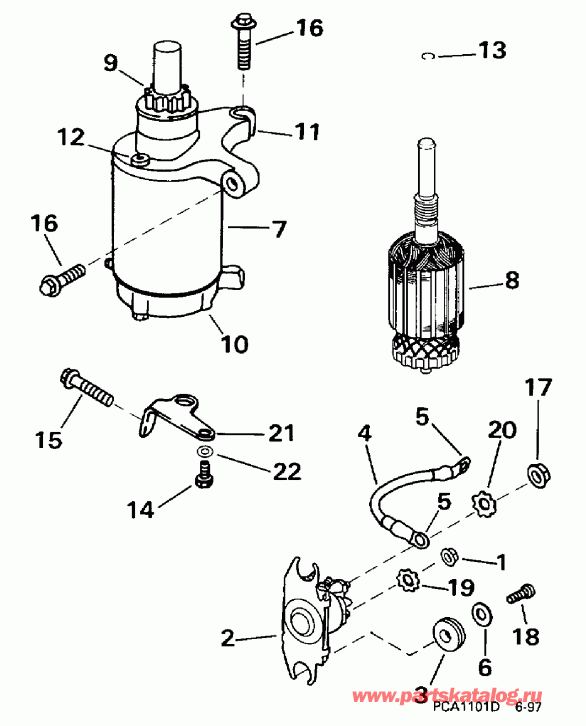 16
13
9
11
12
7
16
8
10
17
15
21
5
20
4
22
14
5
1
19
18
2
6
3
www.partskatalog.ru
PCA1101D 6-97