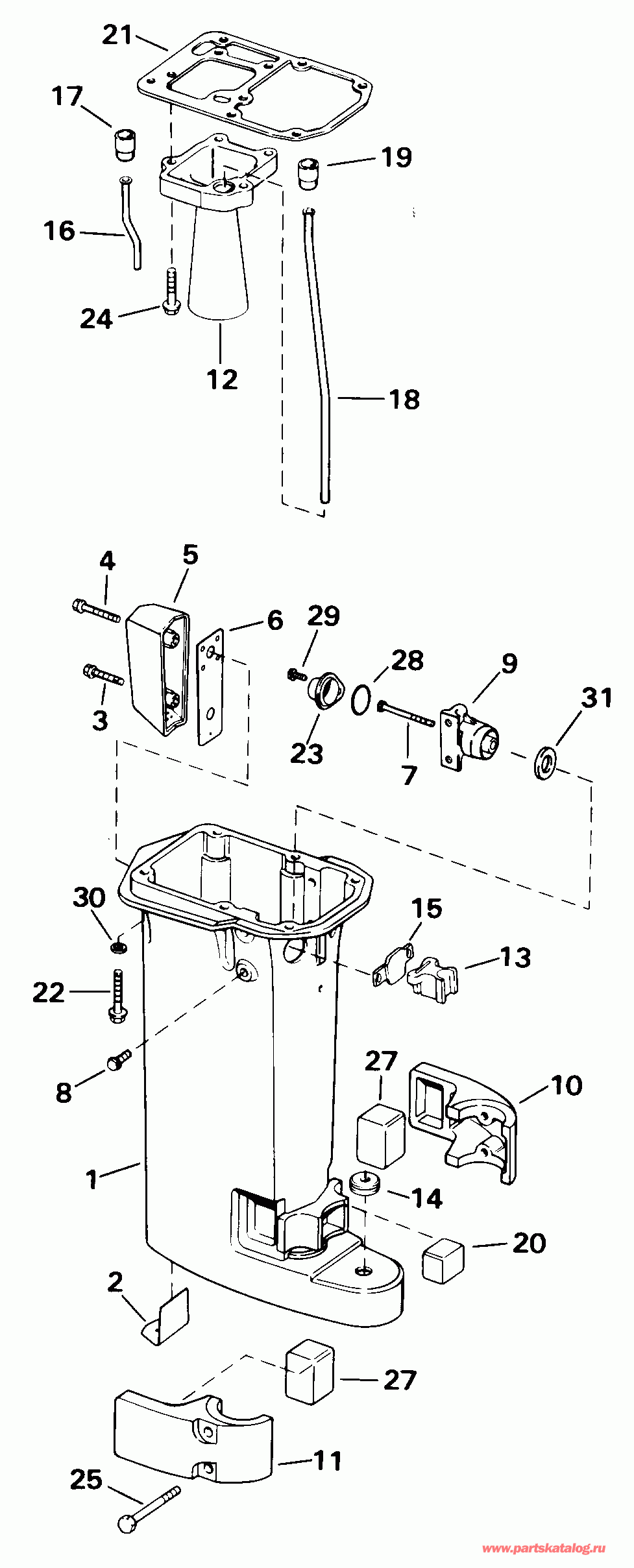 21
17
19
16
24
12
18
4
5
6
29
28
9
31
3
23
7
30
15
13
22
8
27
10
1
14
20
2
27
11
25
www.partskatalog.ru