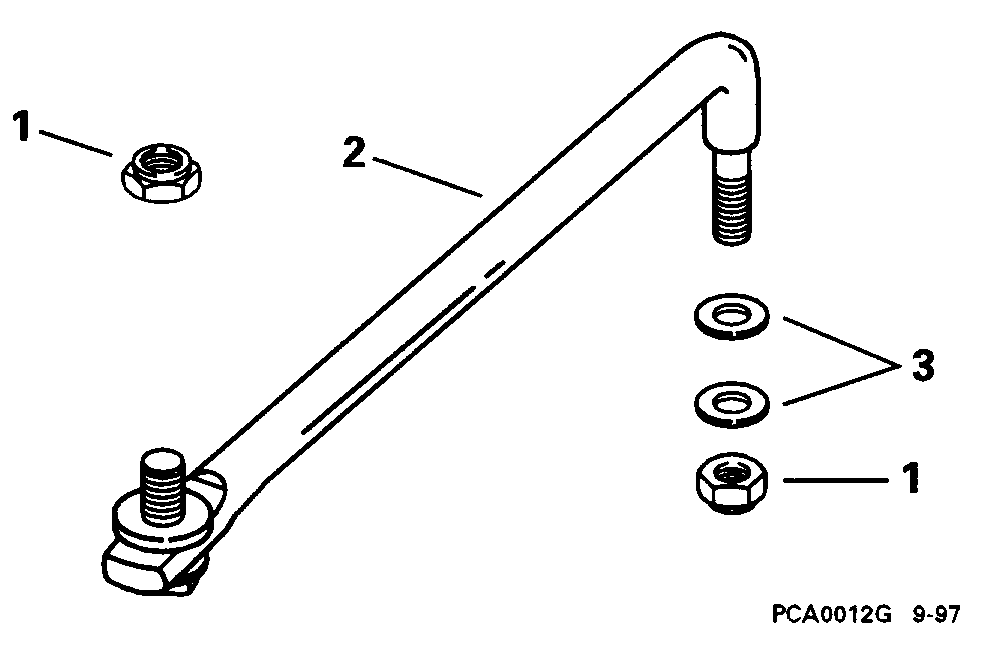 1
2
3
1
PCA0012G 9-97