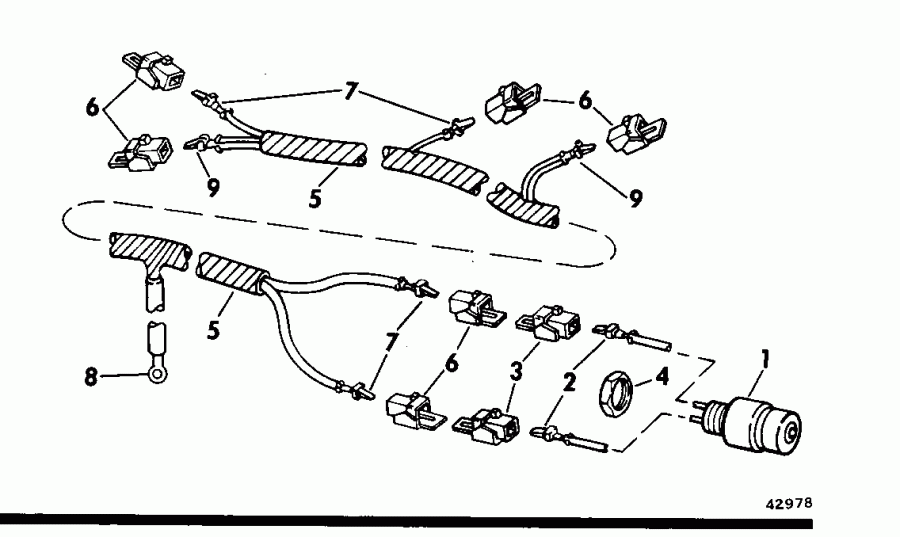 6
7
6
9
5
9
5
7
6
3
2
4
1
8
42978