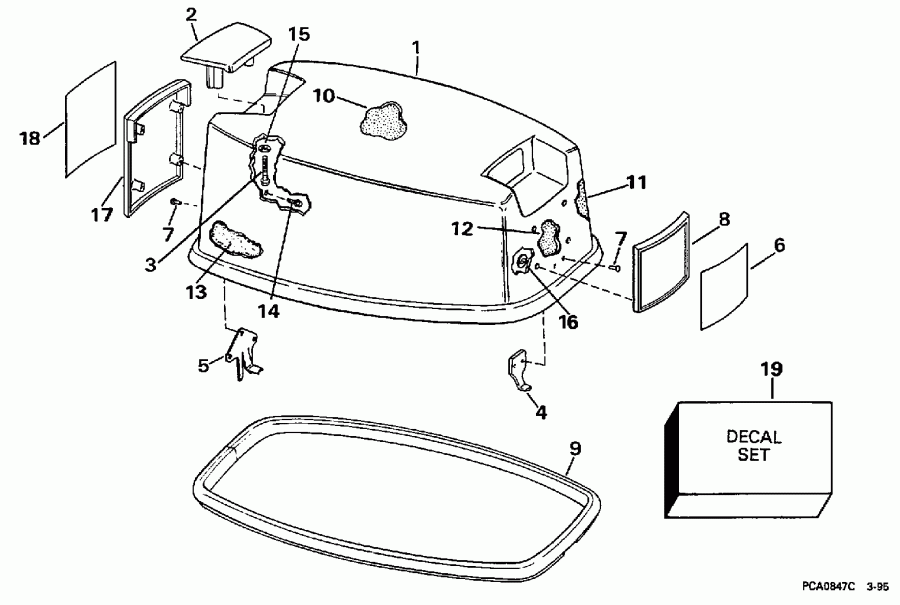 2
15
1
10
18
17
7
3
13
14
11
12
7
8
6
16
5
4
19
DECAL SET
9
PCA0847C 3-95