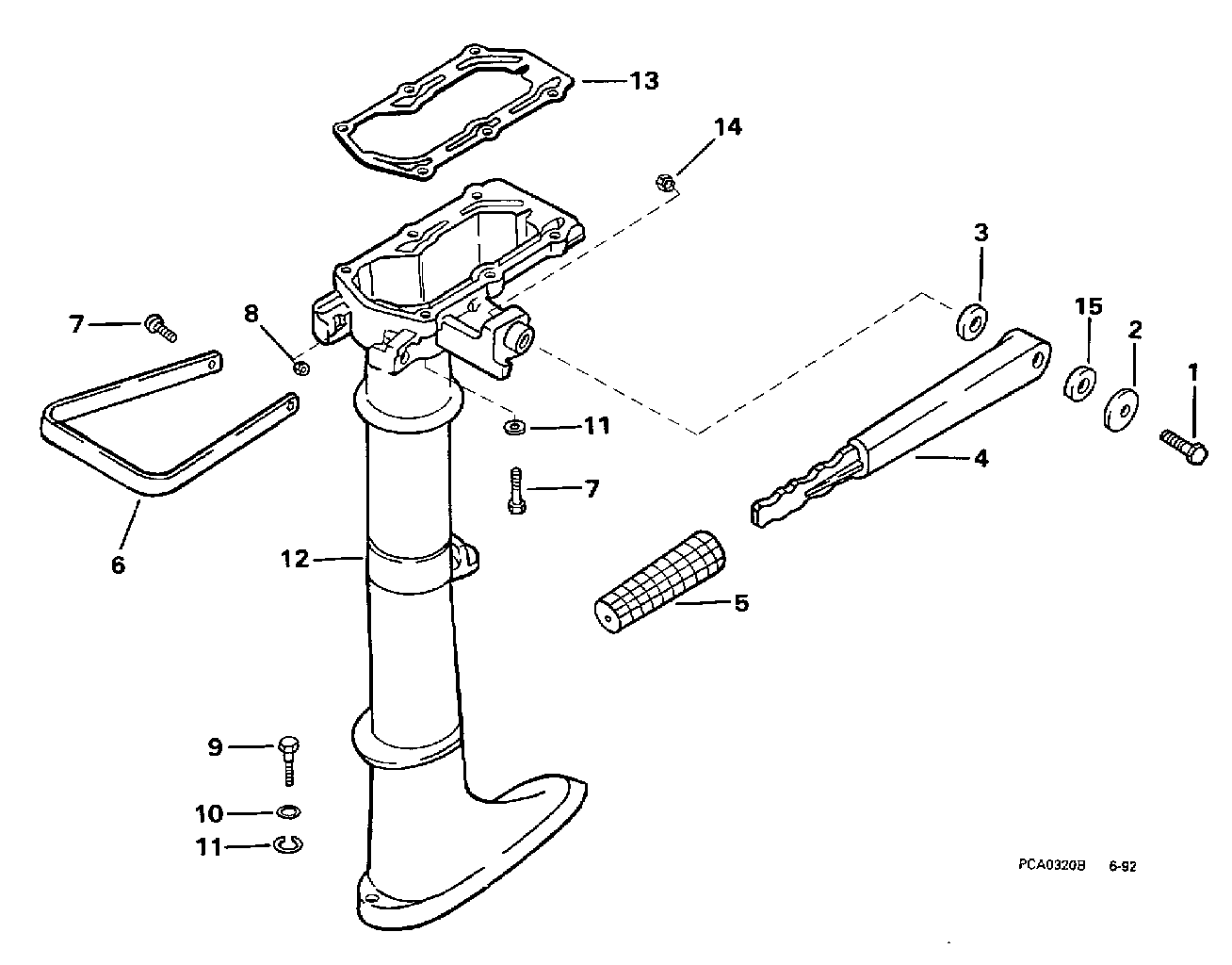 13

14

3

15

2

1

7

8

11

4

7

6

12

5

9

10

11

PCA0320B 6-92