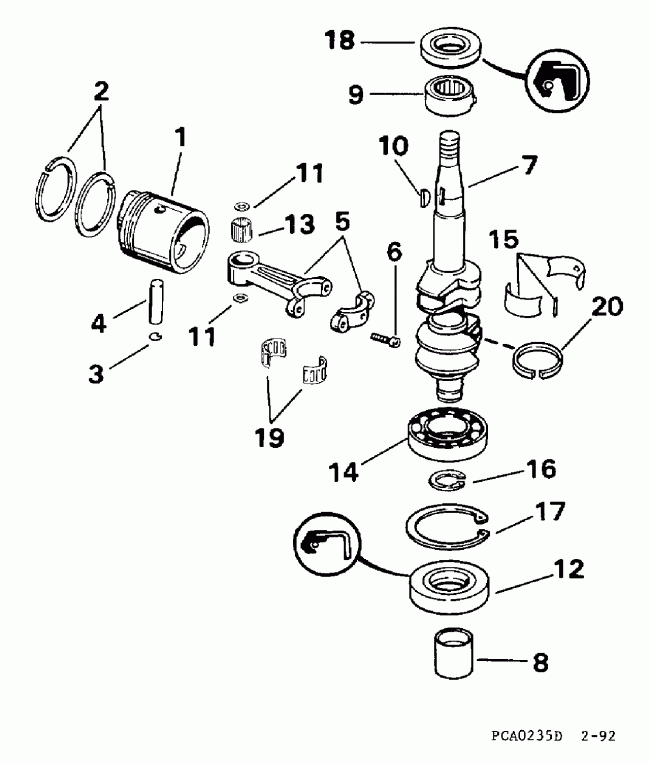 18
9
2
1
10
7
11
13
5
15
6
20
4
11
3
19
14
16
17
12
8
PCA0235D 2-92