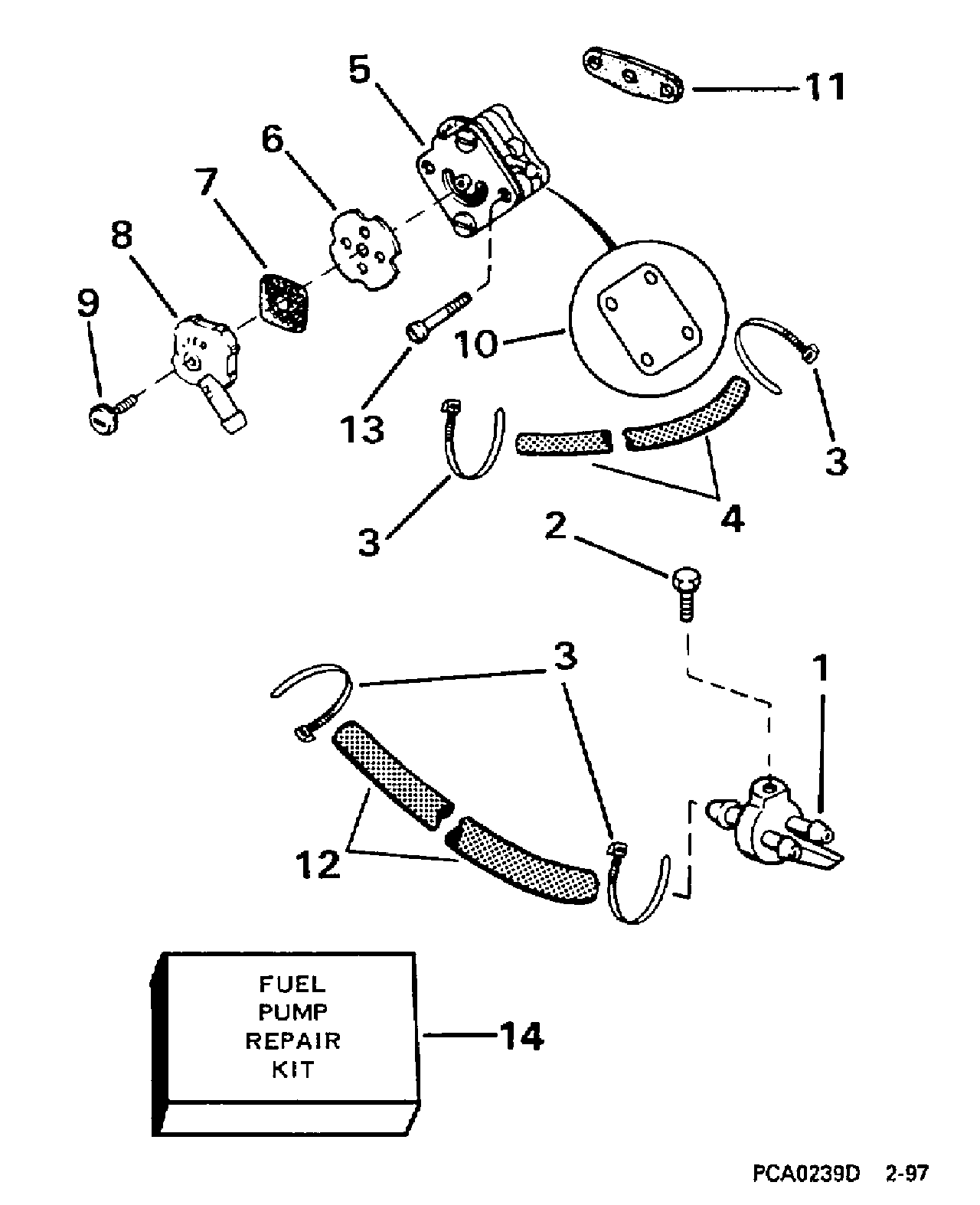 5
11
6
7
8
9
13
10
3
3
4
2
3
1
12
FUEL PUMP REPAIR KIT
14
PCA0239D 2-97