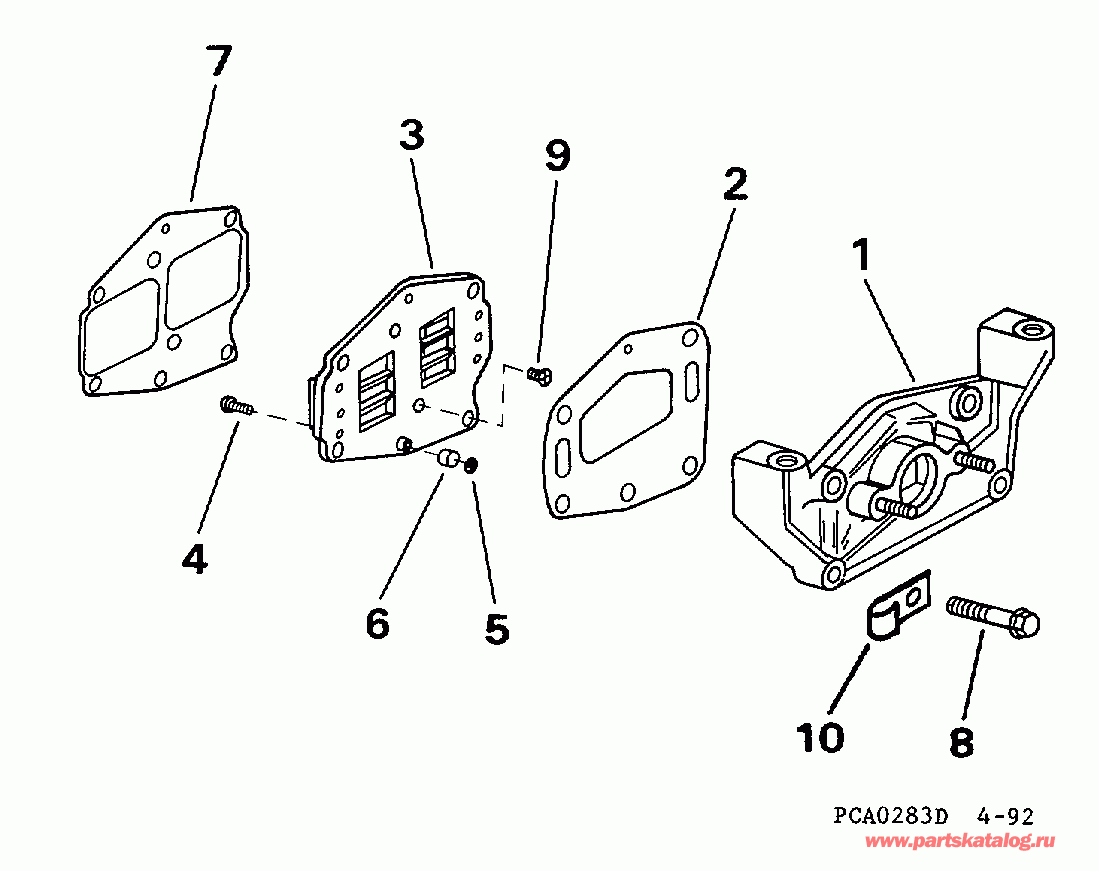 7
3
9
2
1
4
6
5
10
8
PCA0283D 4-92
www.partskatalog.ru