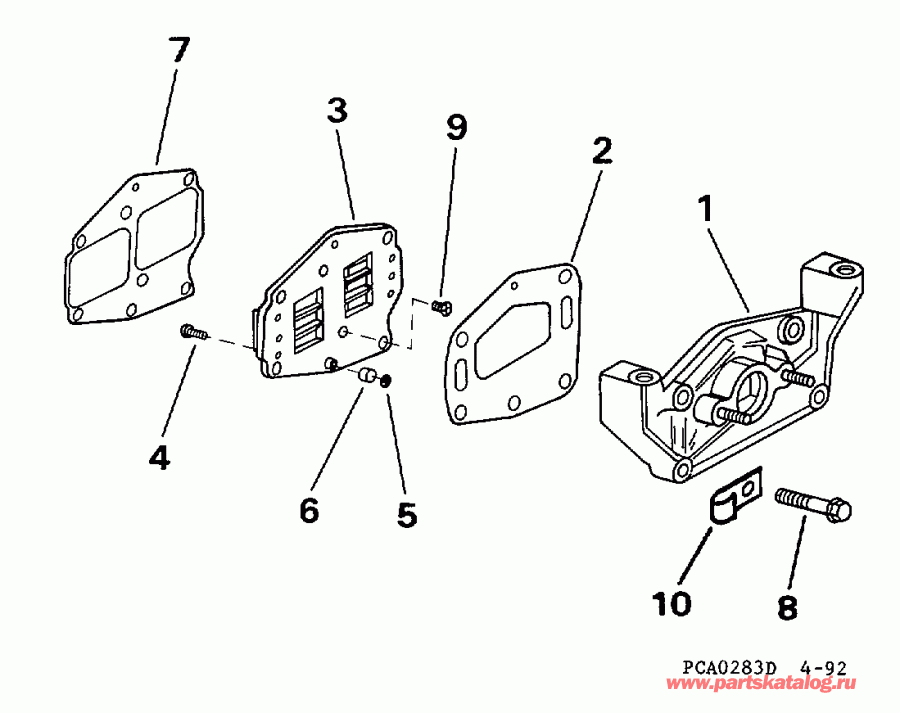 7
3
9
2
1
4
6
5
10
8
PCA0283D 4-92
www.partskatalog.ru