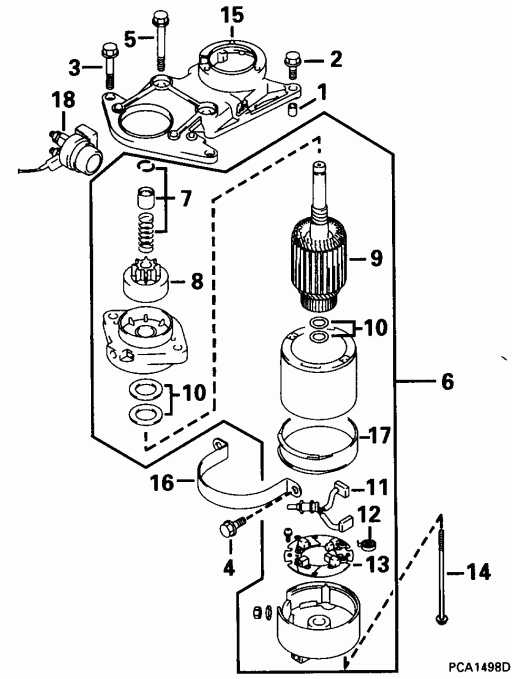 15
5
3
2
18
1
7
9
8
10
6
10
17
16
11
12
4
13
14
PCA1498D