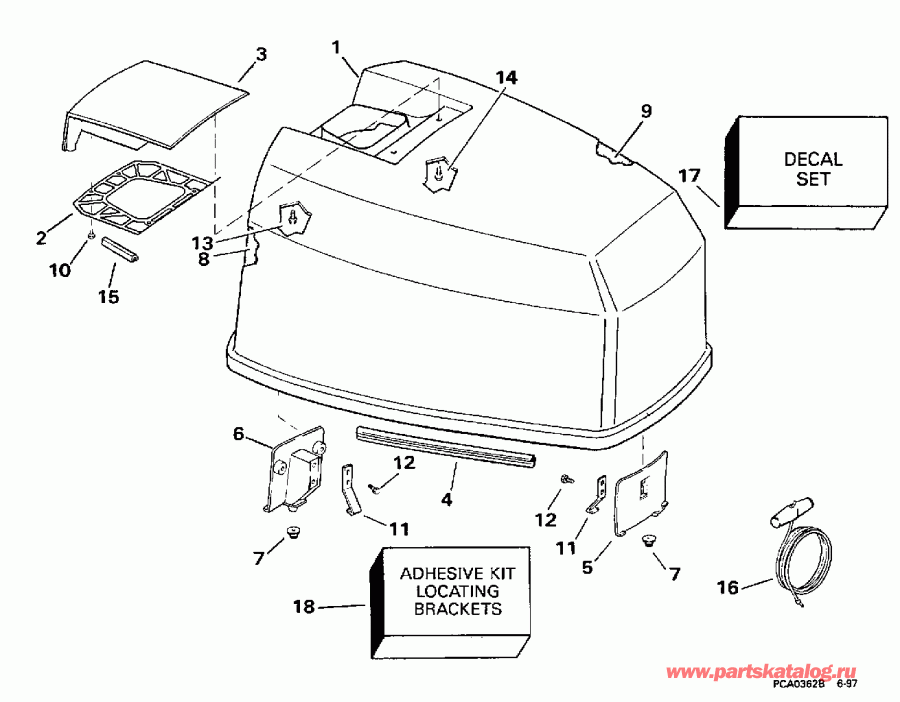 3
1
14
9
DECAL SET
17
2
13
8
10
15
6
12
4
12
11
11
5
7
7
ADHESIVE KIT LOCATING BRACKETS
18
16
www.partskatalog.ru
PCA0362B 6-97