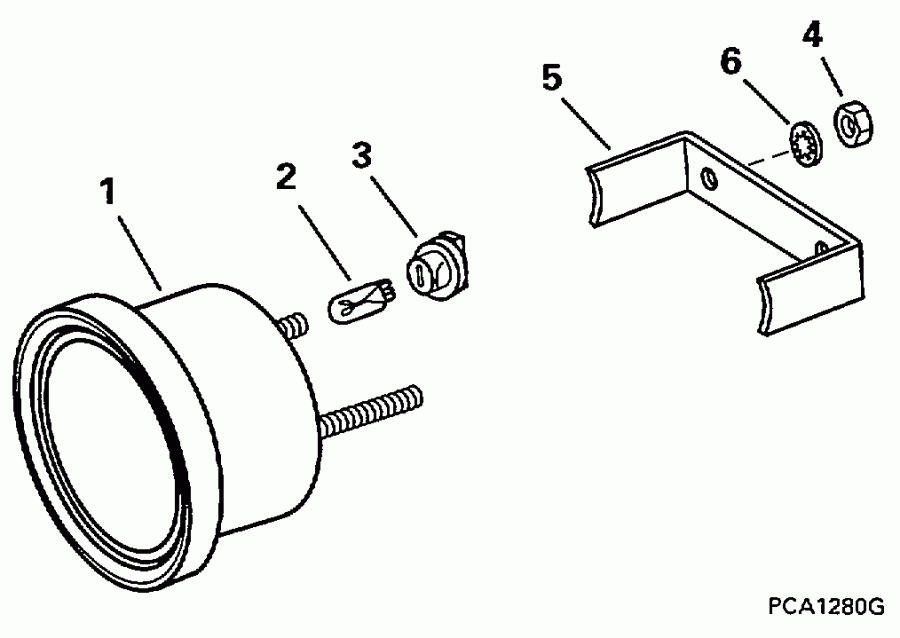 1
2
3
5
6
4
PCA1280G