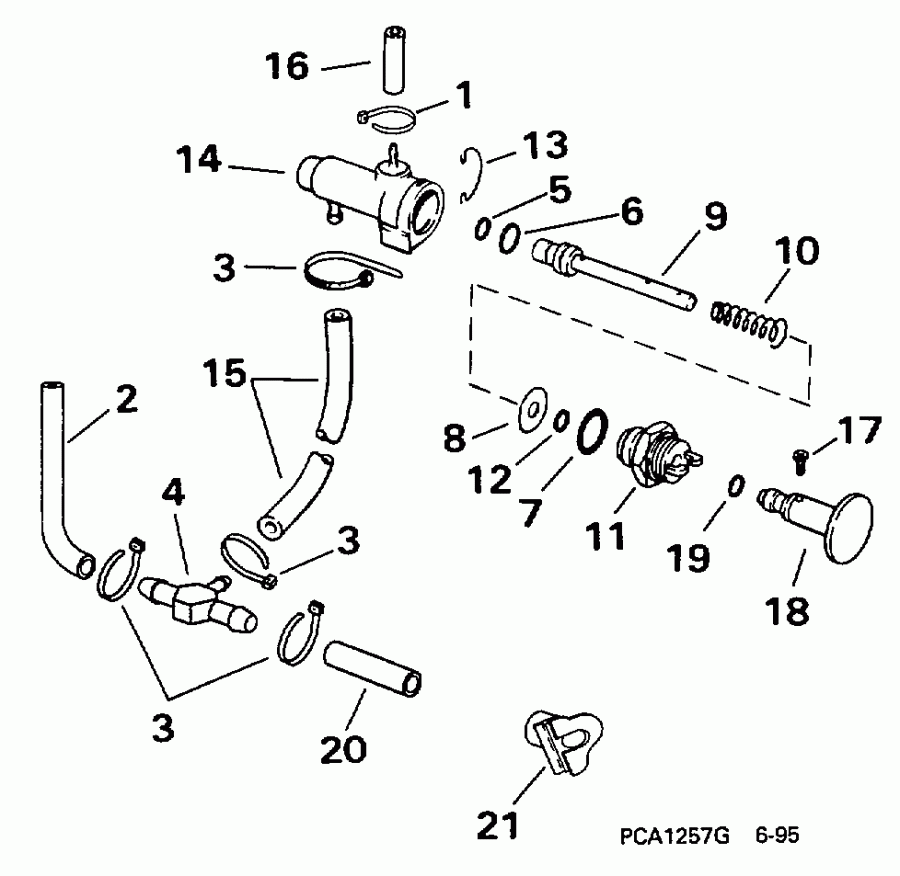 16
1
14
13
5
6
9
10
3
15
2
8
12
7
11
17
19
18
4
3
3
20
21
PCA1257G 6-95