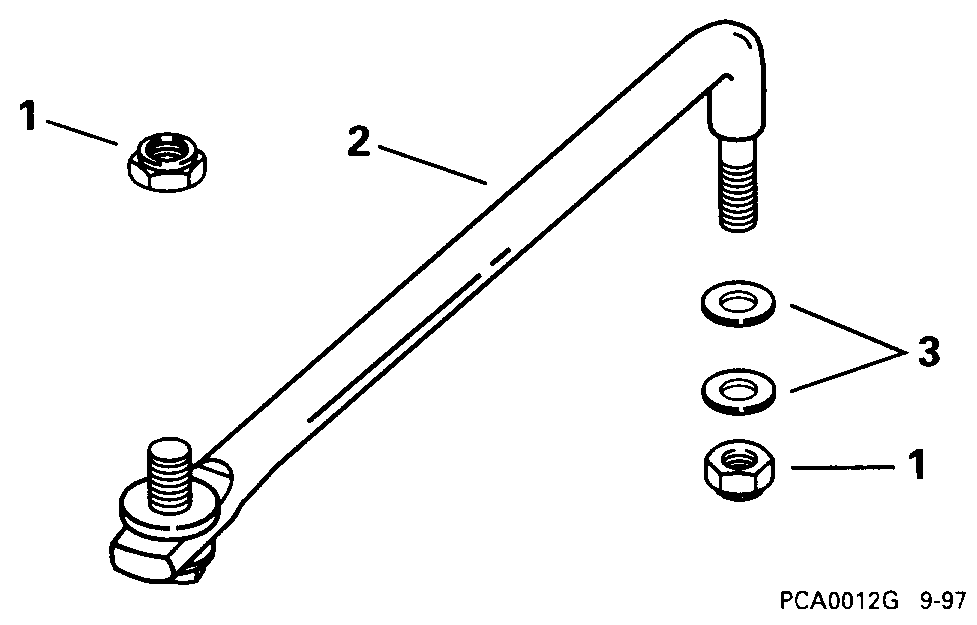 1

2

3

1

PCA0012G 9-97