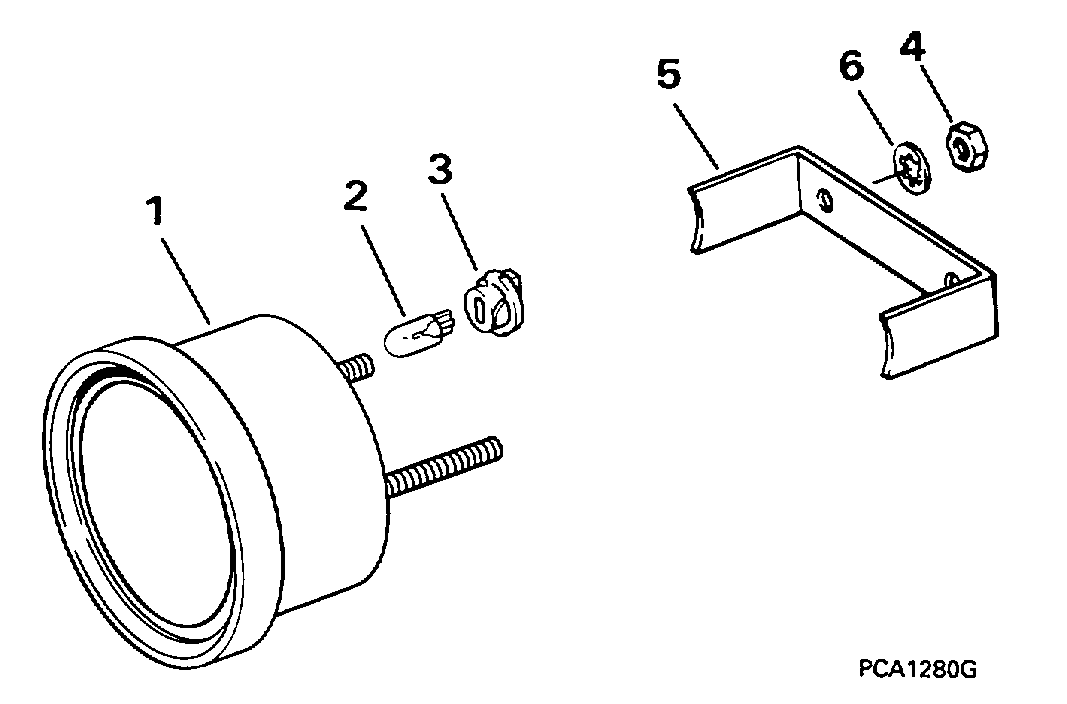 1
2
3
5
6
4
PCA1280G