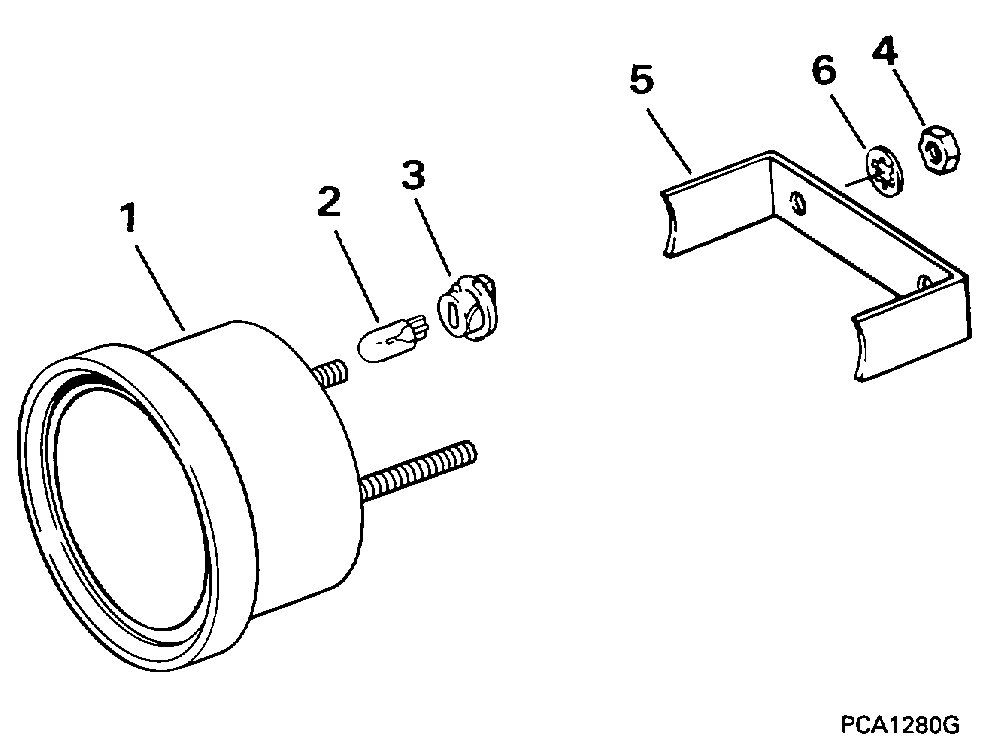 1
2
3
5
6
4
PCA1280G