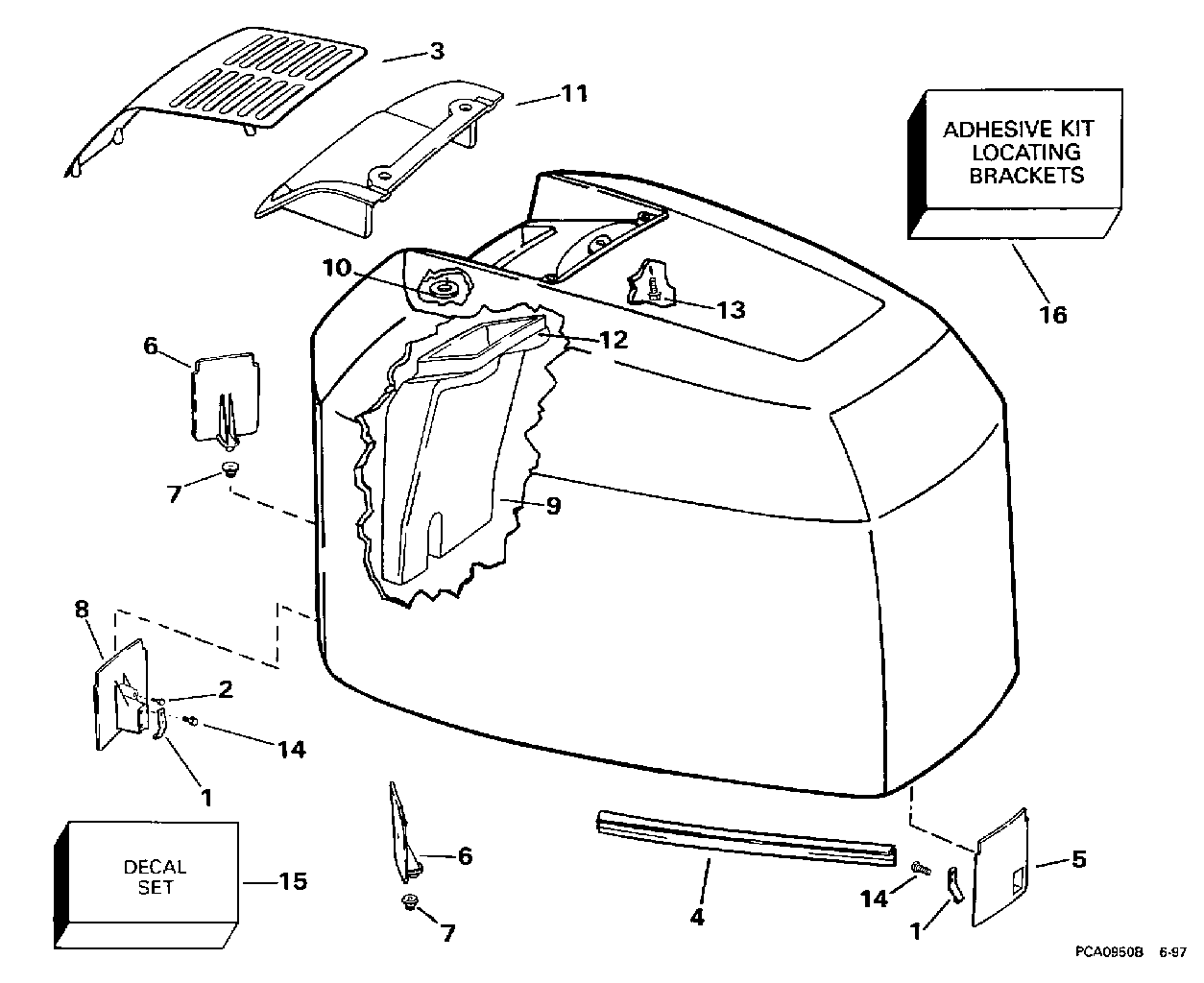 3

11

ADHESIVE KIT LOCATING BRACKETS

16

10

13

12

6

7

9

8

2

14

1

DECAL SET

15

6

7

4

14

1

5

PCA0950B 6-97