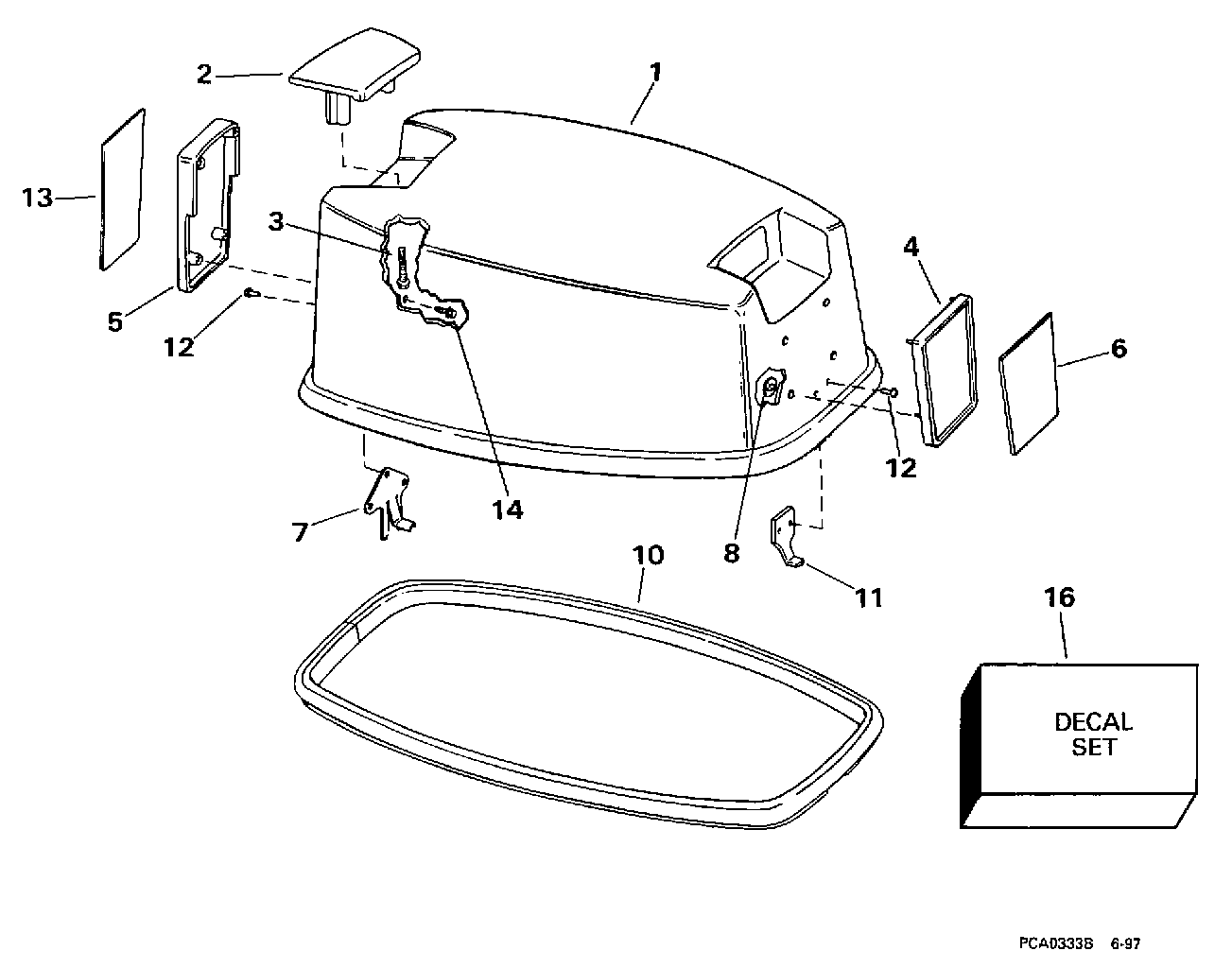 2
1
13
3
4
5
12
6
12
14
7
8
10
11
16
DECAL SET
PCA0333B 6-97