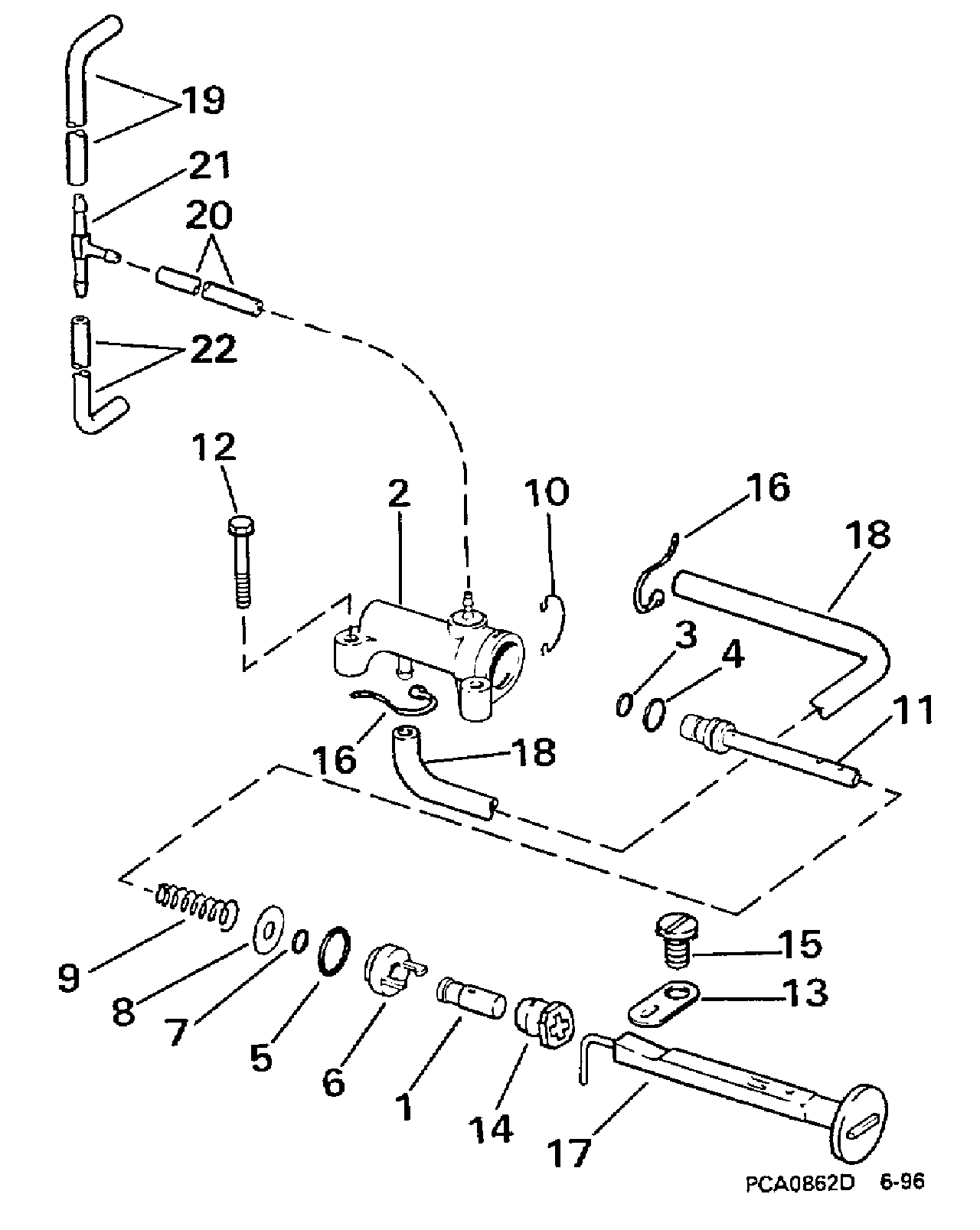 19
21
20
22
12
2
10
16
18
3
4
11
16
18
9
8
7
5
6
1
14
15
13
17
PCA0862D 6-96