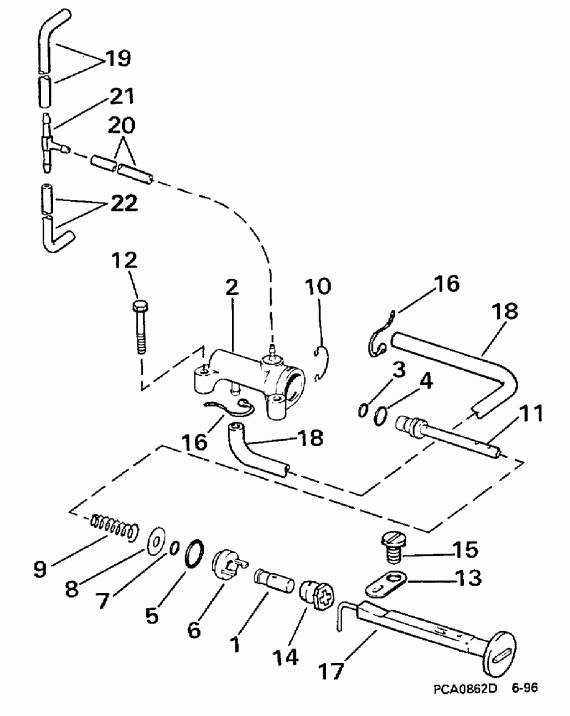 19
21
20
22
12
2
10
16
18
3
4
11
16
18
9
8
7
5
6
1
14
15
13
17
PCA0862D 6-96