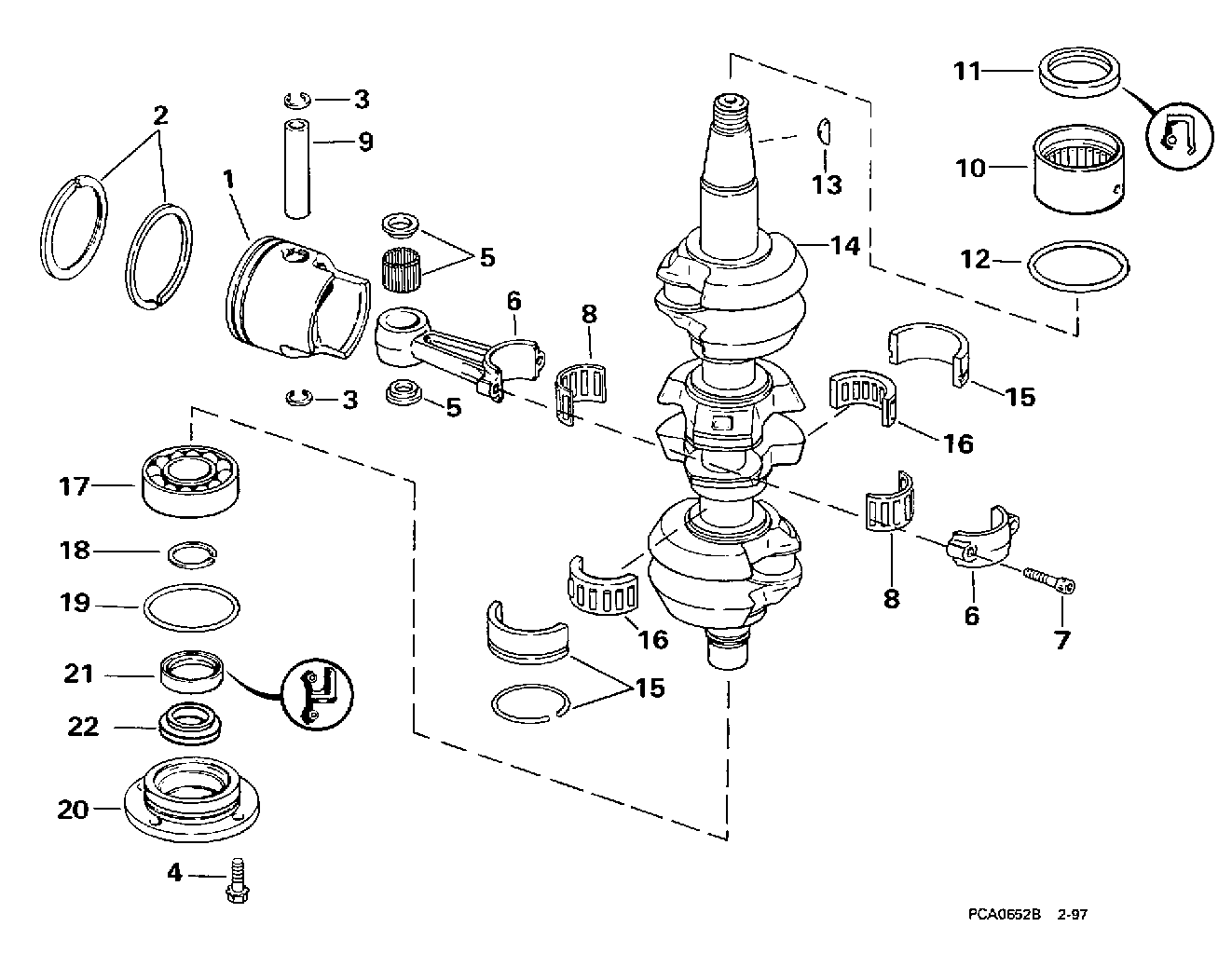 2
3
9
1
5
6
8
3
5
11
10
13
14
12
15
16
17
18
19
21
22
20
4
16
15
8
6
7
PCA0652B 2-97