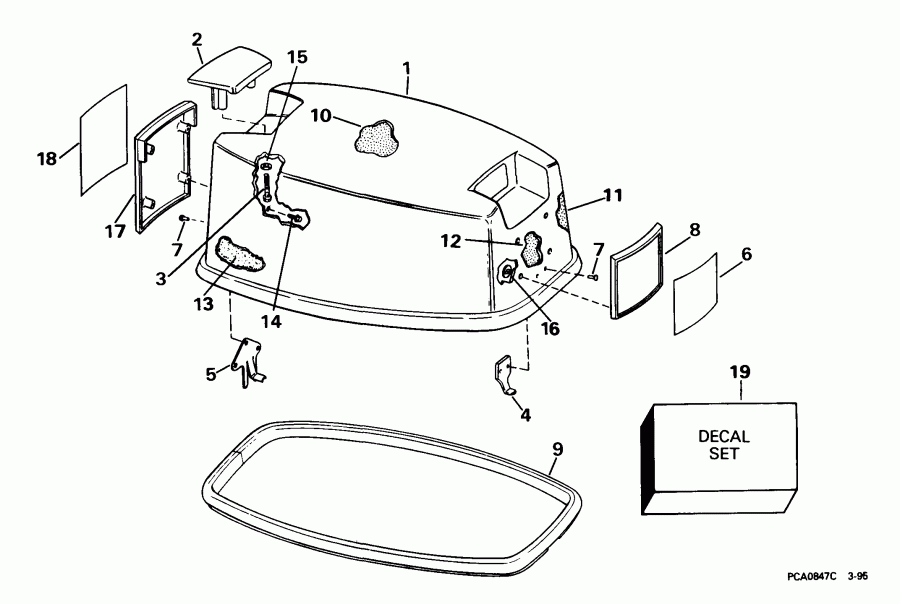 2
15
1
10
18
17
7
3
13
14
11
12
7
8
6
16
5
4
19
DECAL SET
9
PCA0847C 3-95