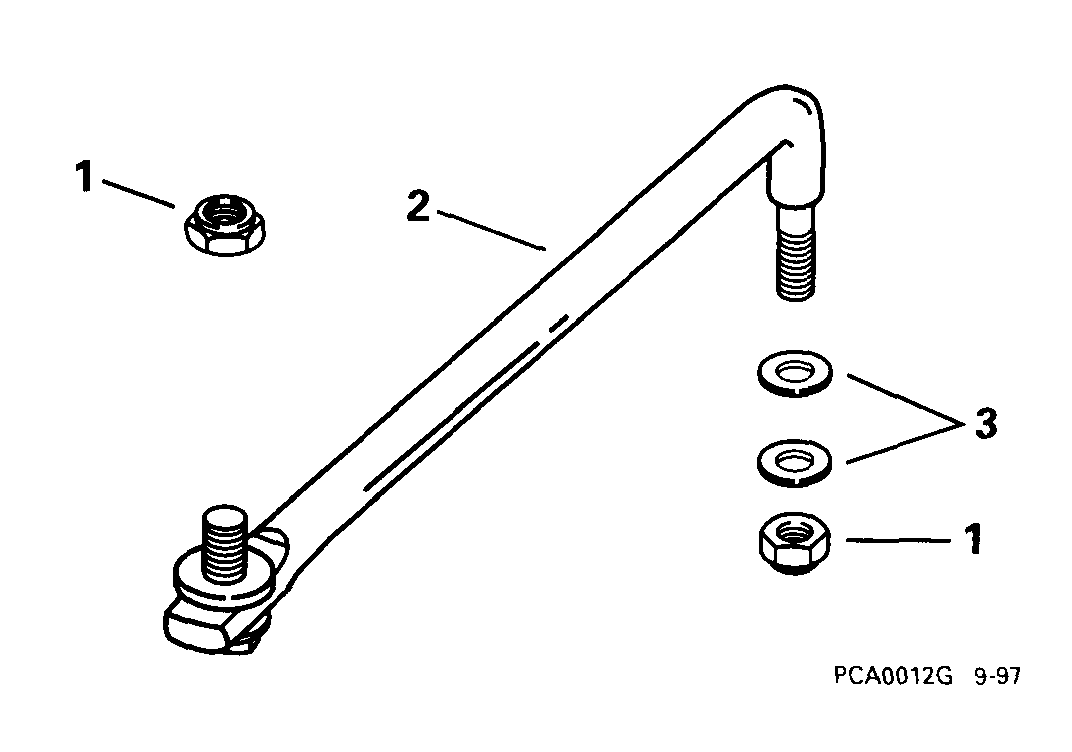 1
2
3
1
PCA0012G 9-97