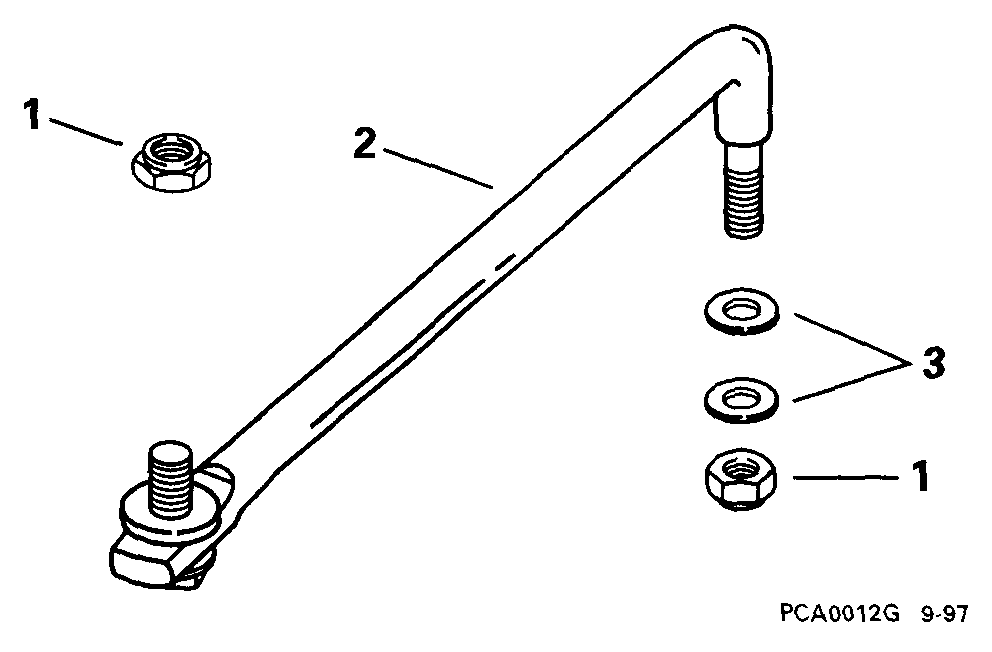 1
2
3
1
PCA0012G 9-97