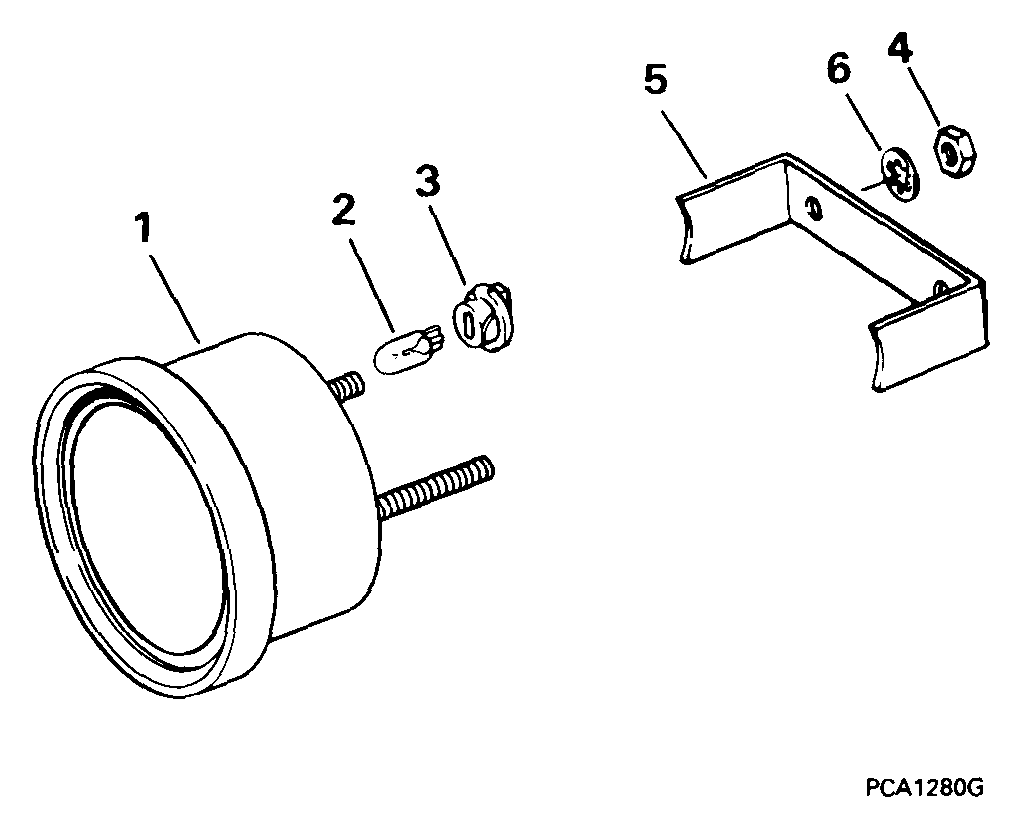 1
2
3
5
6
4
PCA1280G