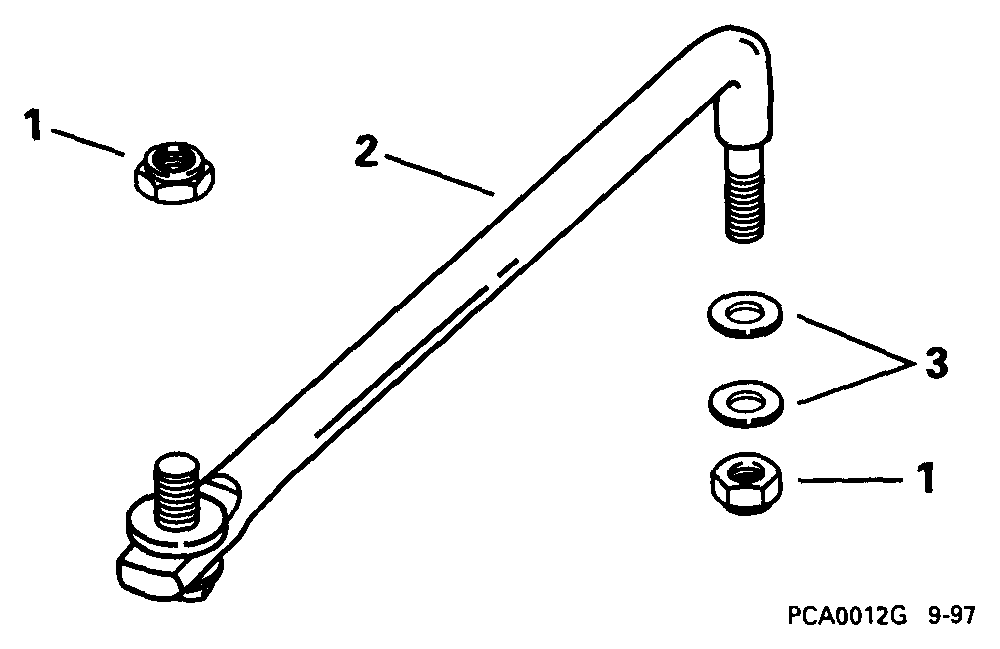 1
2
3
1
PCA0012G 9-97