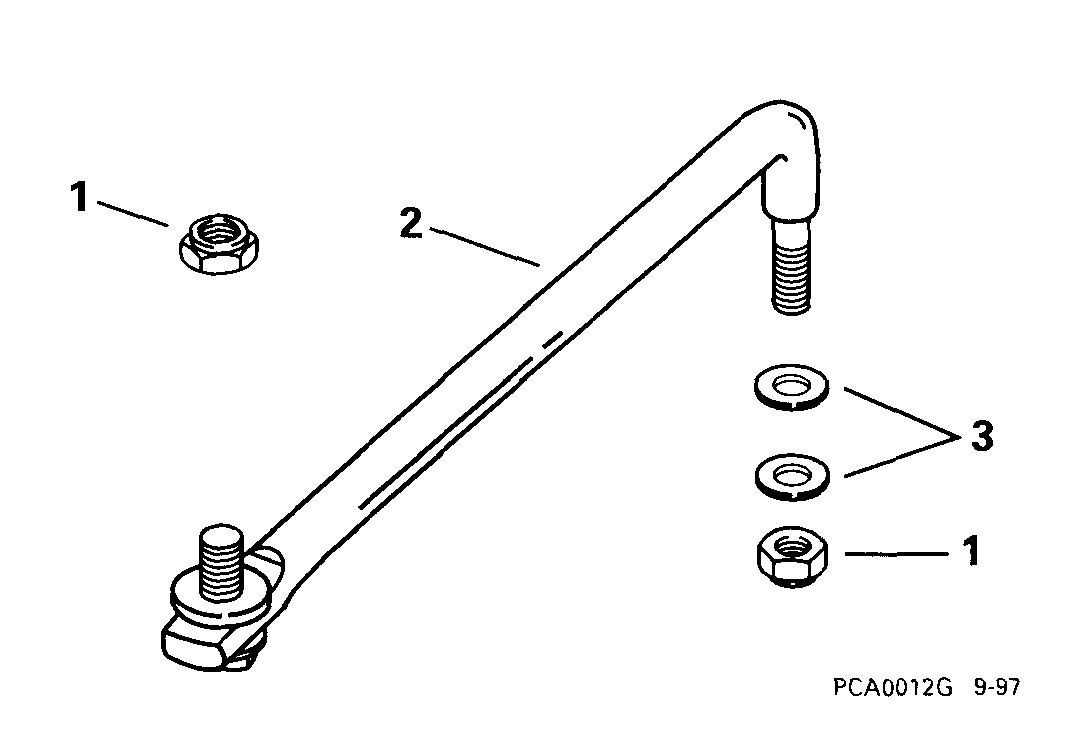 1
2
3
1
PCA0012G 9-97